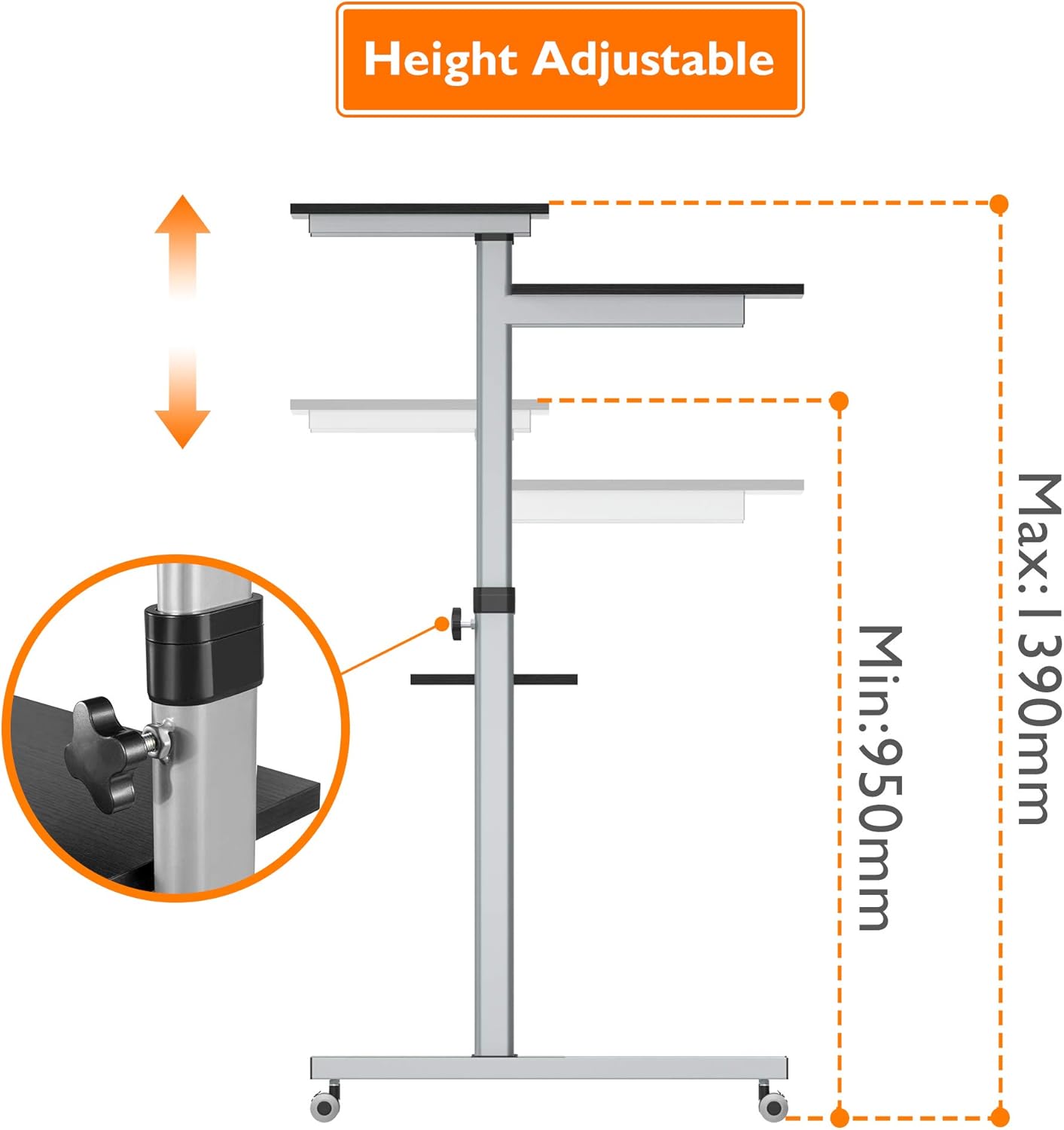 Height Adjustable

Min:950mm

Max:1390mm