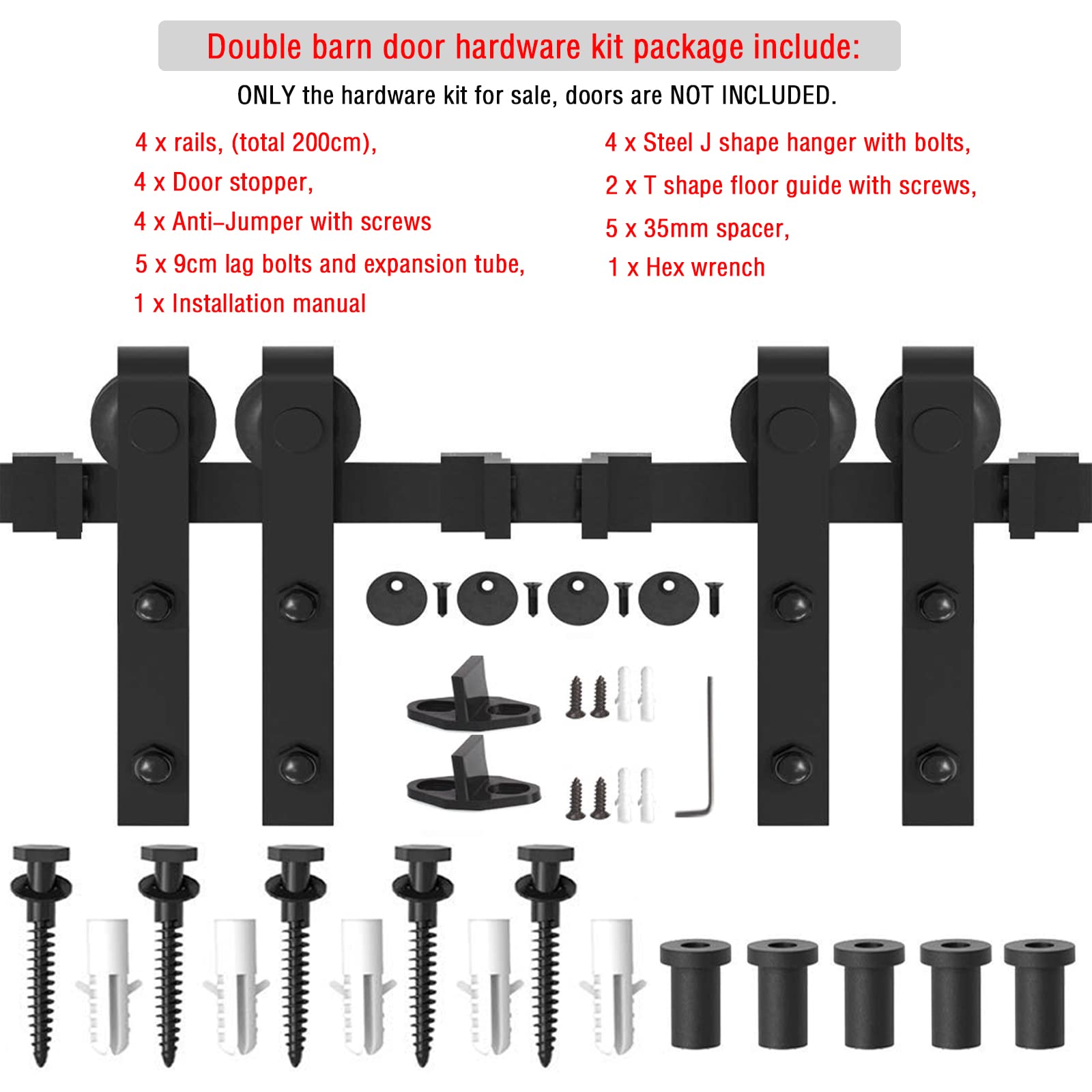 Double barn door hardware kit package include:

ONLY the hardware kit for sale, doors are NOT INCLUDED.

4 x rails, (total 200cm),
4 x Door stopper,
4 x Anti-Jumper with screws
5 x 9cm lag bolts and expansion tube,
1 x Installation manual

4 x Steel J shape hanger with bolts,
2 x T shape floor guide with screws,
5 x 35mm spacer,
1 x Hex wrench