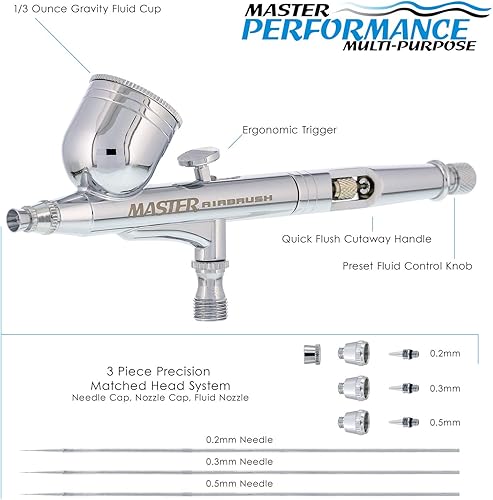 1/3 Ounce Gravity Fluid Cup

MASTER
PERFORMANCE
MULTI-PURPOSE

Ergonomic Trigger

MASTER AIRBRUSH

Quick Flush Cutaway Handle

Preset Fluid Control Knob

3 Piece Precision
Matched Head System
Needle Cap, Nozzle Cap, Fluid Nozzle

0.2mm

0.3mm

0.5mm

0.2mm Needle

0.3mm Needle

0.5mm Needle