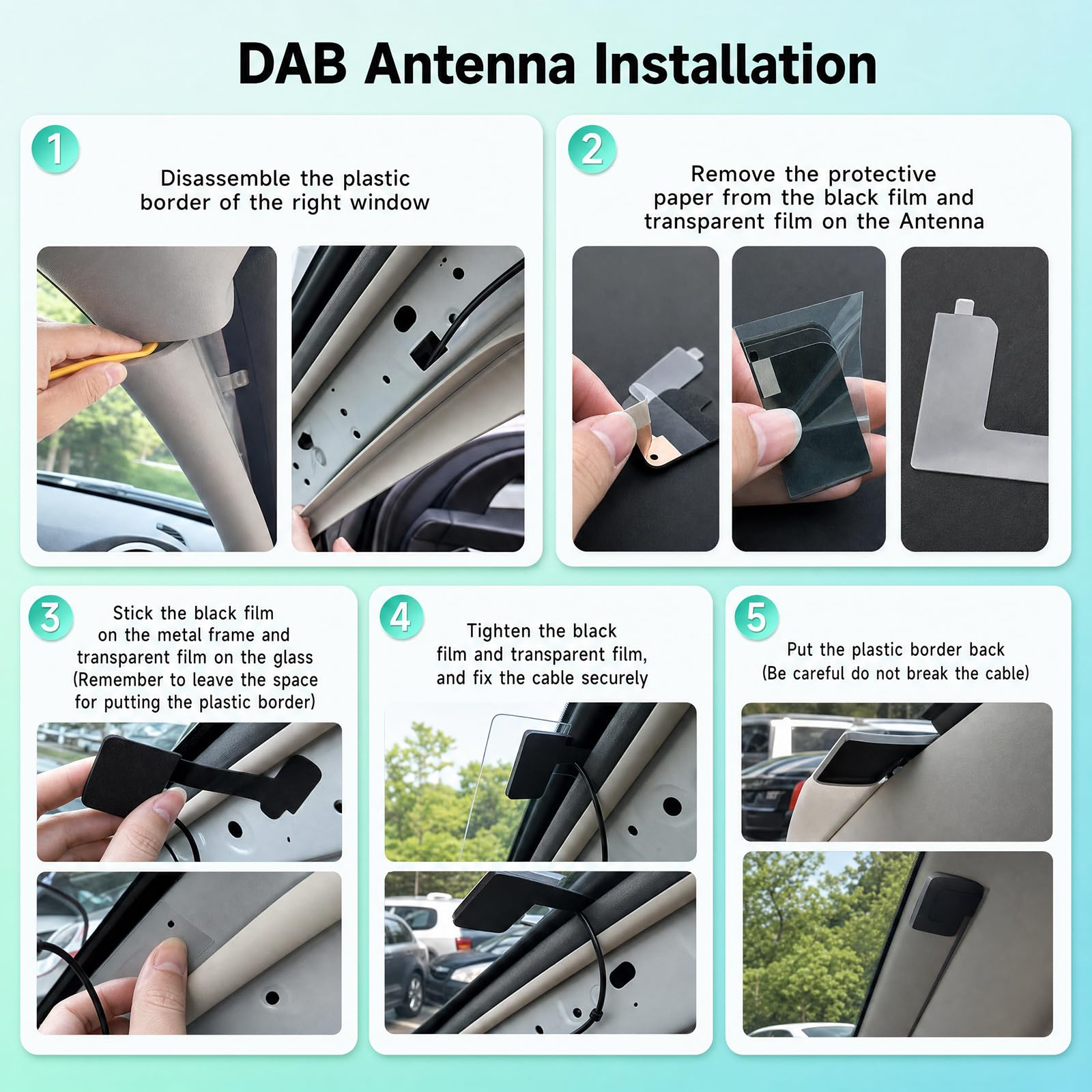 DAB Antenna Installation

1
Disassemble the plastic border of the right window

2
Remove the protective paper from the black film and transparent film on the Antenna

3
Stick the black film on the metal frame and transparent film on the glass (Remember to leave the space for putting the plastic border)

4
Tighten the black film and transparent film, and fix the cable securely

5
Put the plastic border back (Be careful do not break the cable)