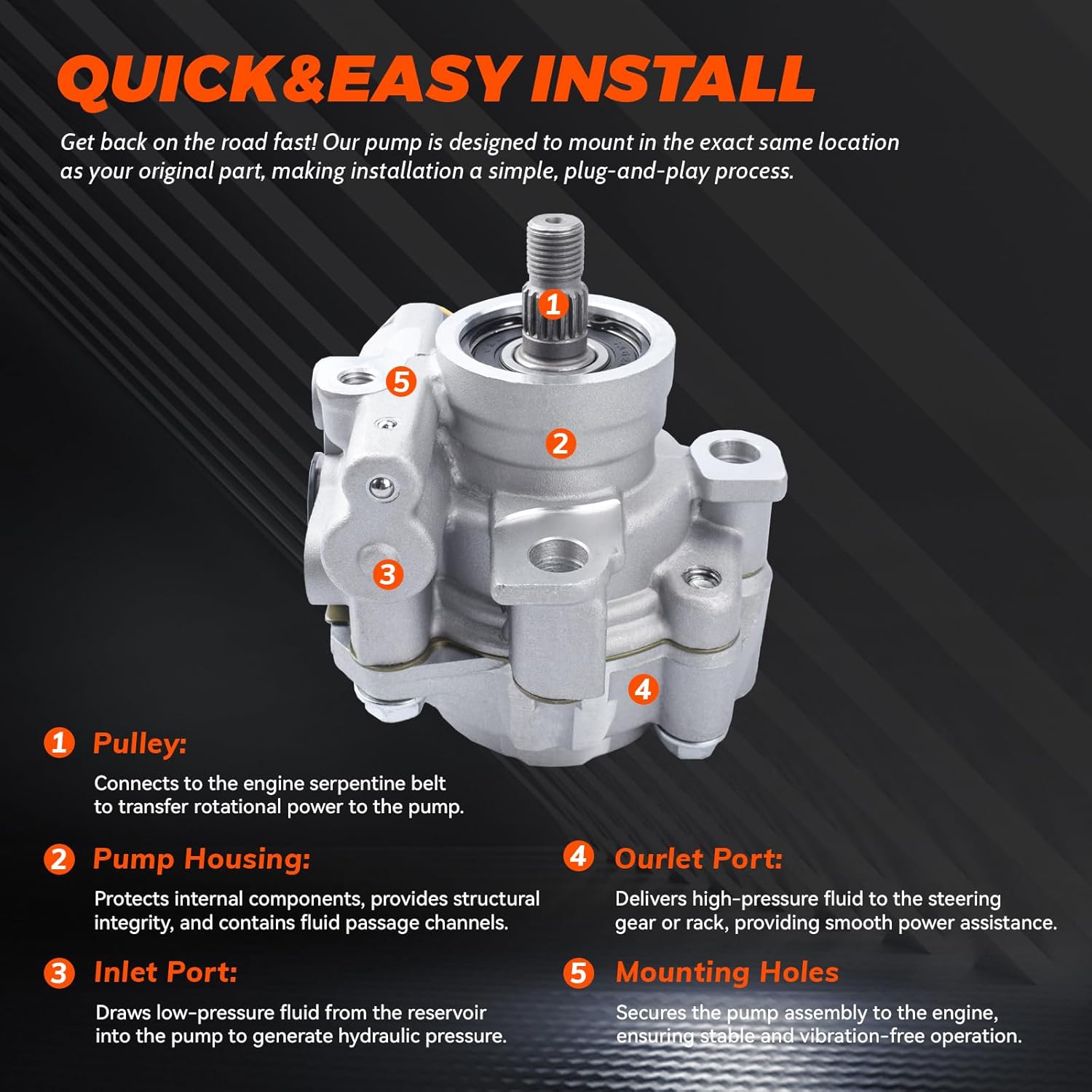 QUICK&EASY INSTALL

Get back on the road fast! Our pump is designed to mount in the exact same location as your original part, making installation a simple, plug-and-play process.

1
5
2
3
4

1 Pulley:

Connects to the engine serpentine belt to transfer rotational power to the pump.

2 Pump Housing:

Protects internal components, provides structural integrity, and contains fluid passage channels.

3 Inlet Port:

Draws low-pressure fluid from the reservoir into the pump to generate hydraulic pressure.

4 Ourlet Port:

Delivers high-pressure fluid to the steering gear or rack, providing smooth power assistance.

5 Mounting Holes

Secures the pump assembly to the engine, ensuring stable and vibration-free operation.