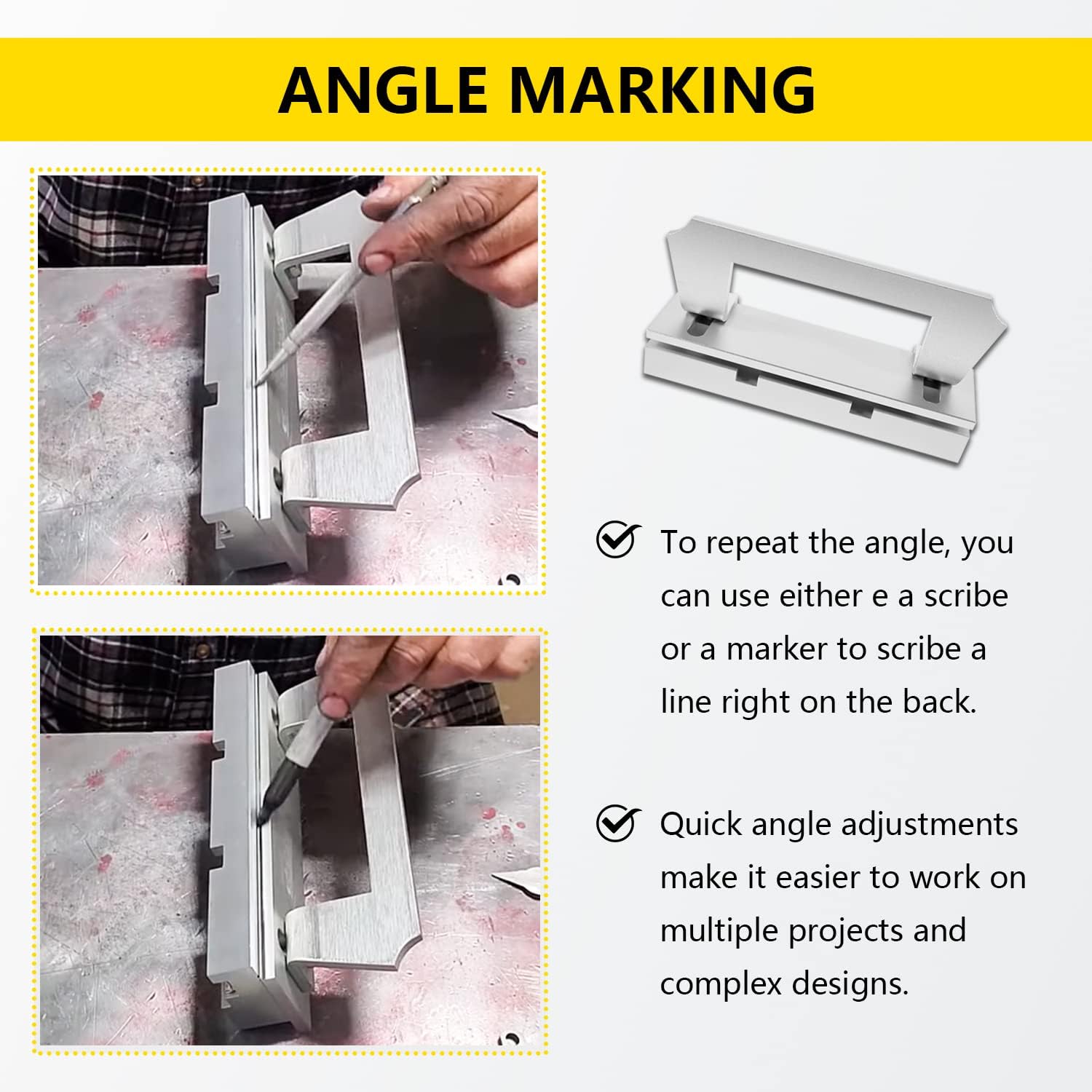 ANGLE MARKING

To repeat the angle, you can use either e a scribe or a marker to scribe a line right on the back.

Quick angle adjustments make it easier to work on multiple projects and complex designs.