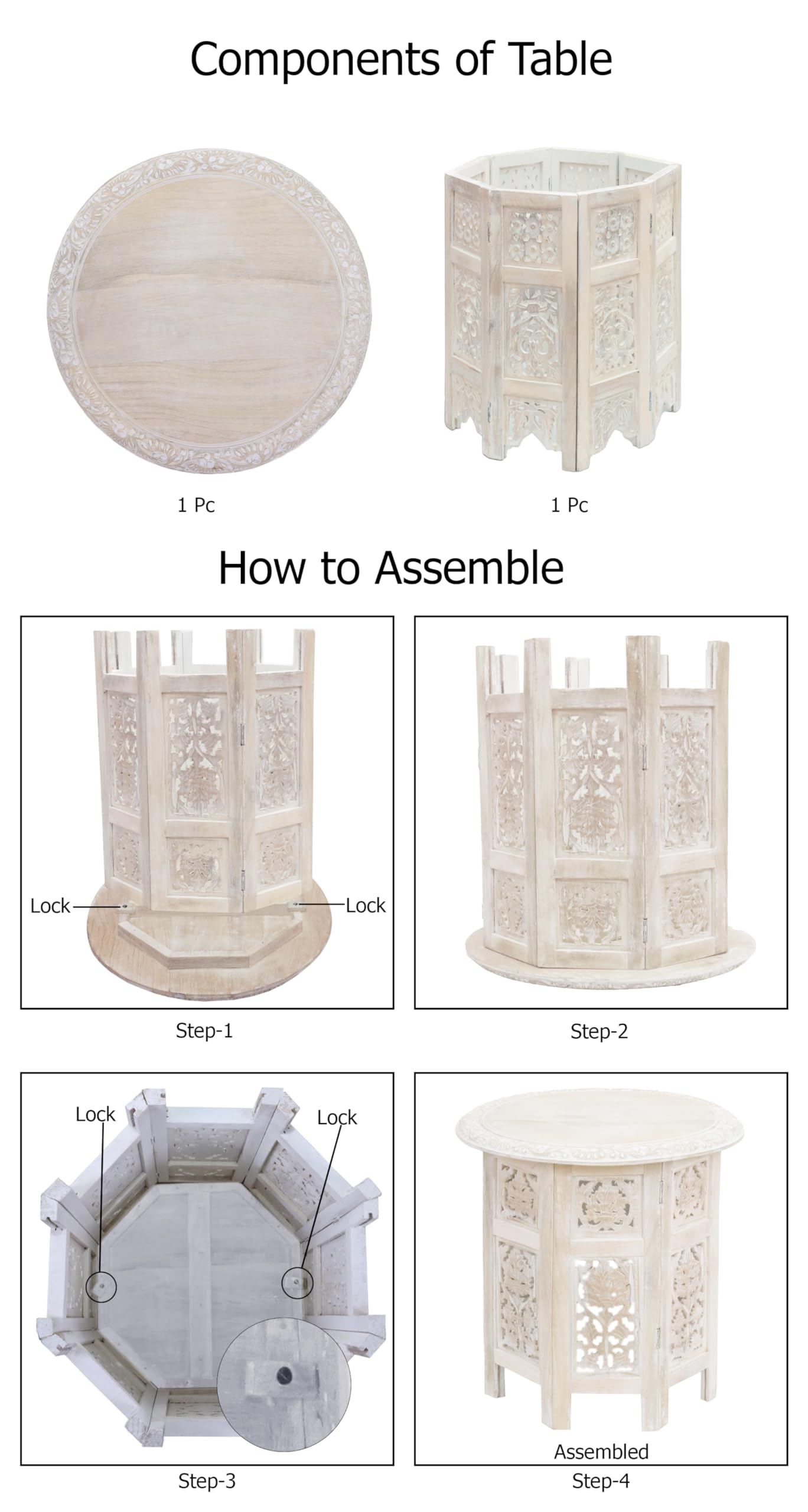 Components of Table

1 Pc

1 Pc

How to Assemble

Lock

Lock

Step-1

Step-2

Lock

Lock

Step-3

Assembled

Step-4