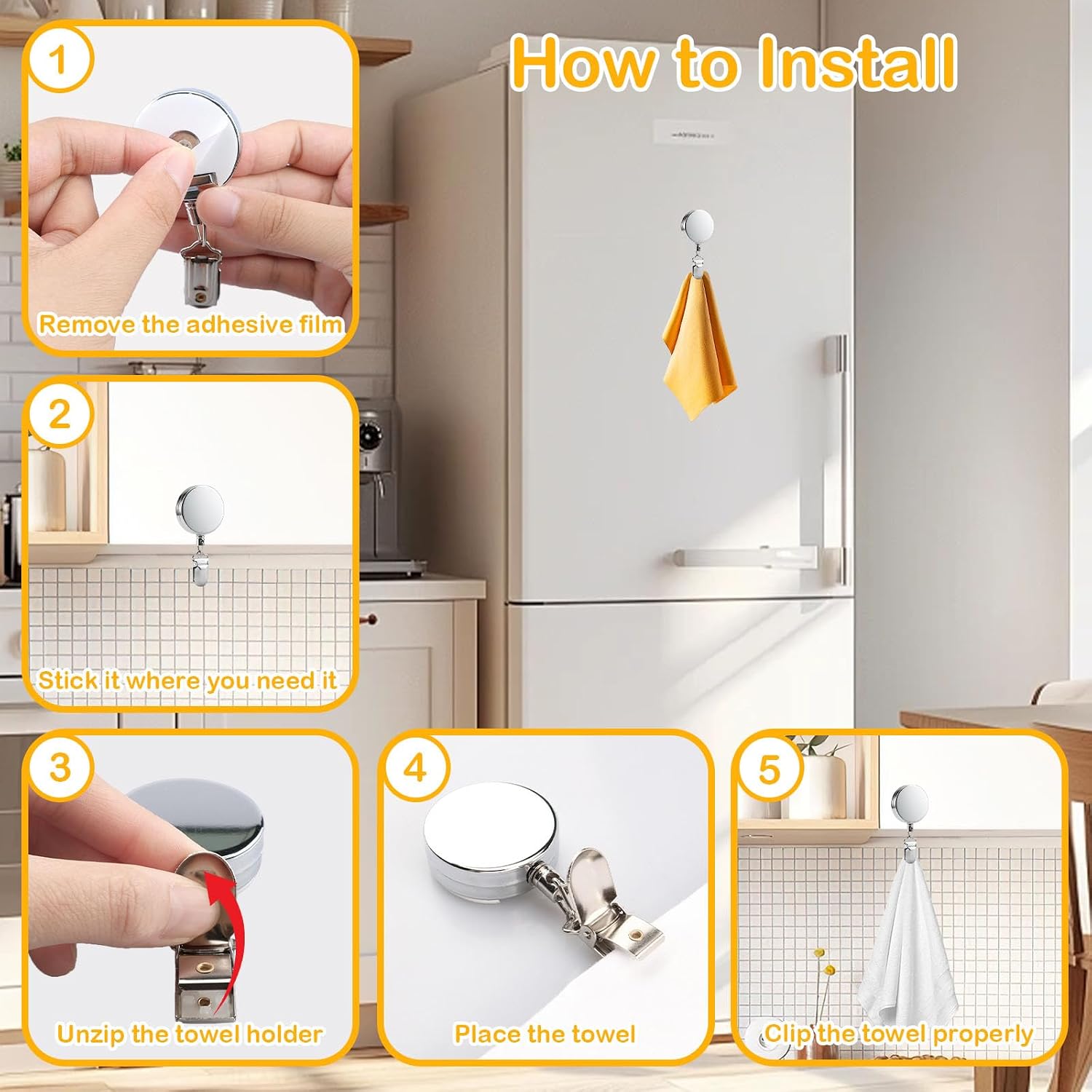 How to Install

1
Remove the adhesive film

2
Stick it where you need it

3
Unzip the towel holder

4
Place the towel

5
Clip the towel properly