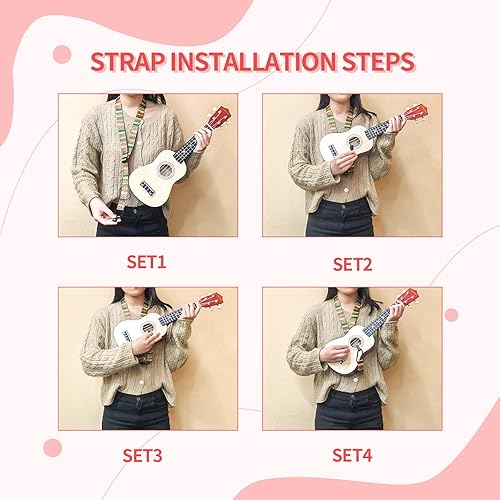 STRAP INSTALLATION STEPS

SET1

SET2

SET3

SET4