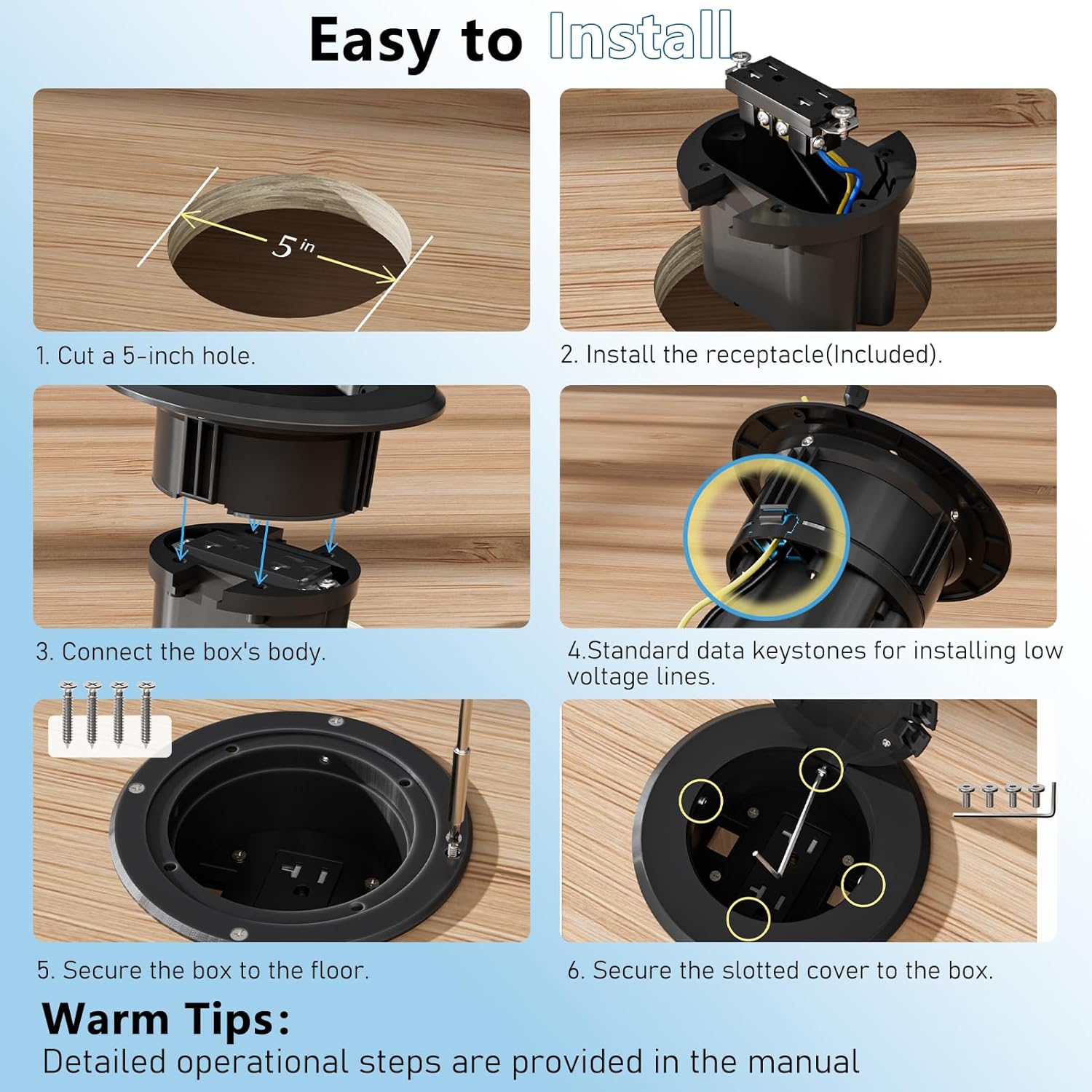 Easy to Install

5 in

1. Cut a 5-inch hole.

2. Install the receptacle(Included).

3. Connect the box's body.

4.Standard data keystones for installing low voltage lines.

5. Secure the box to the floor.

6. Secure the slotted cover to the box.

Warm Tips:
Detailed operational steps are provided in the manual