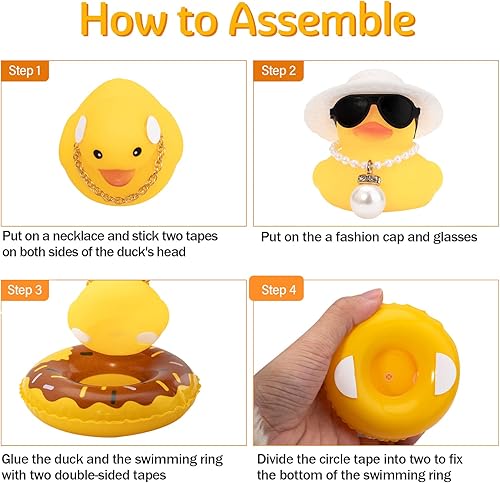 How to Assemble

Step 1

Put on a necklace and stick two tapes on both sides of the duck's head

Step 2

Put on the a fashion cap and glasses

Step 3

Glue the duck and the swimming ring with two double-sided tapes

Step 4

Divide the circle tape into two to fix the bottom of the swimming ring