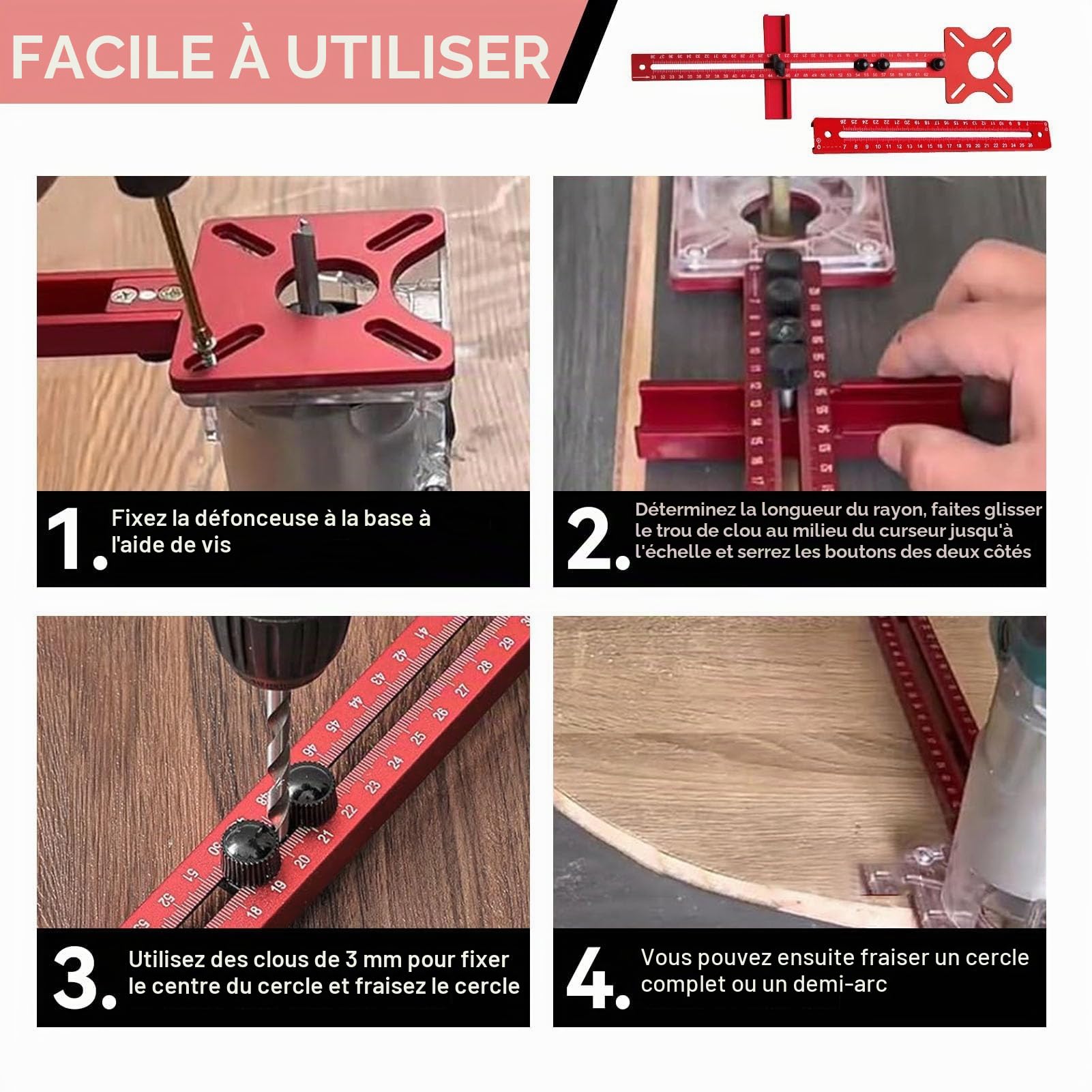 FACILE À UTILISER

1. Fixez la défonceuse à la base à l'aide de vis

2. Déterminez la longueur du rayon, faites glisser le trou de clou au milieu du curseur jusqu'à l'échelle et serrez les boutons des deux côtés

3. Utilisez des clous de 3 mm pour fixer le centre du cercle et fraisez le cercle

4. Vous pouvez ensuite fraiser un cercle complet ou un demi-arc