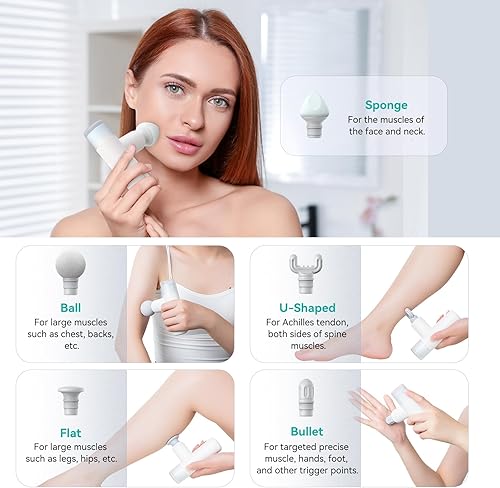 Sponge
For the muscles of the face and neck.

Ball
For large muscles such as chest, backs, etc.

U-Shaped
For Achilles tendon, both sides of spine muscles.

Flat
For large muscles such as legs, hips, etc.

Bullet
For targeted precise muscle, hands, foot, and other trigger points.