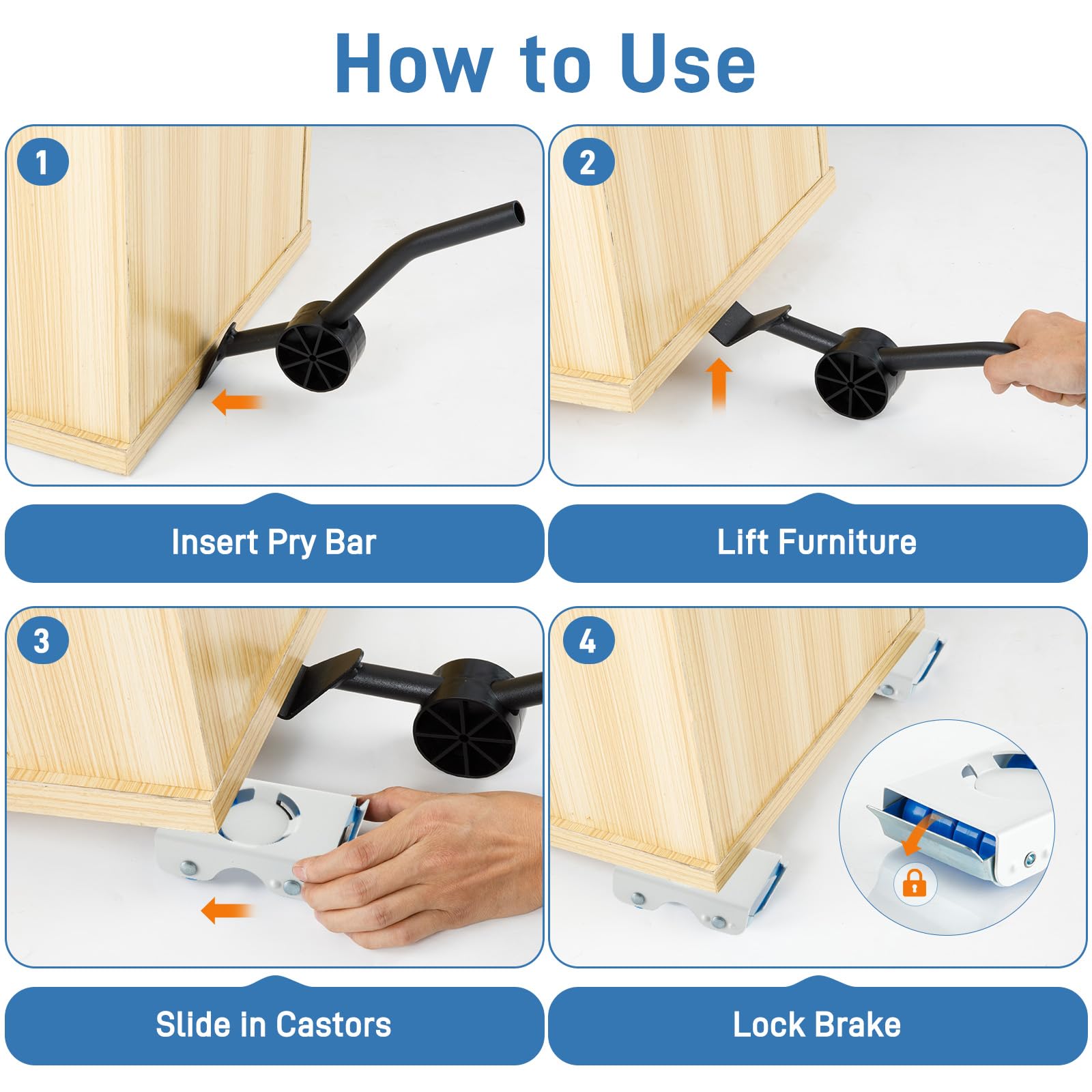 How to Use

1

Insert Pry Bar

2

Lift Furniture

3

Slide in Castors

4

Lock Brake