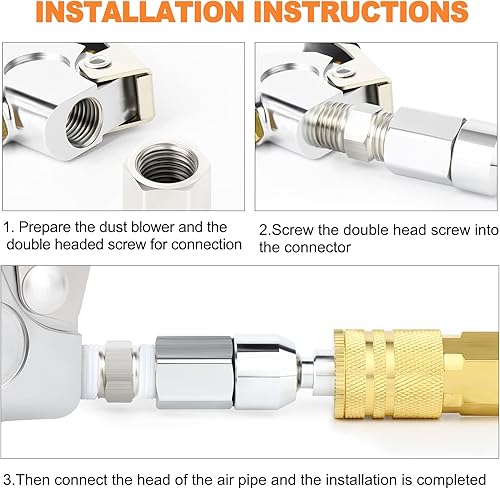 INSTALLATION INSTRUCTIONS

1. Prepare the dust blower and the double headed screw for connection

2.Screw the double head screw into the connector

3.Then connect the head of the air pipe and the installation is completed