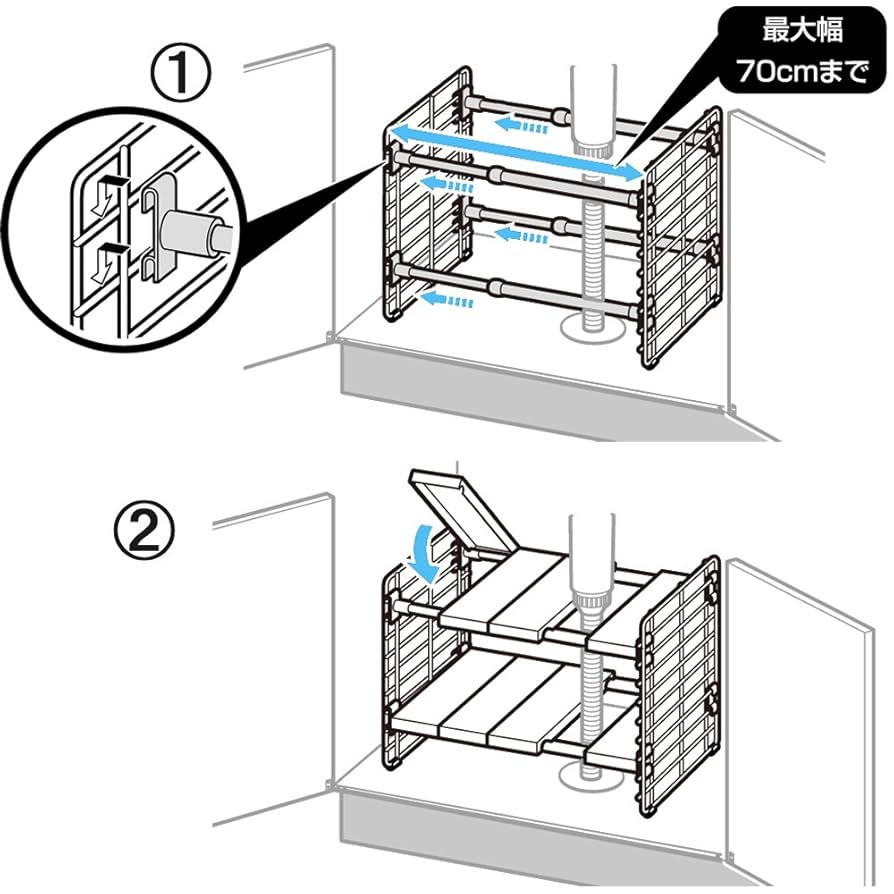 ①

最大幅
70cmまで

②