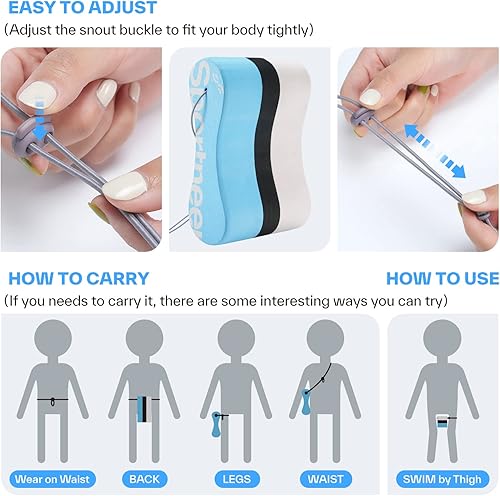 EASY TO ADJUST
(Adjust the snout buckle to fit your body tightly)

Sportneer

HOW TO CARRY

HOW TO USE

(If you needs to carry it, there are some interesting ways you can try)

Wear on Waist

BACK

LEGS

WAIST

SWIM by Thigh