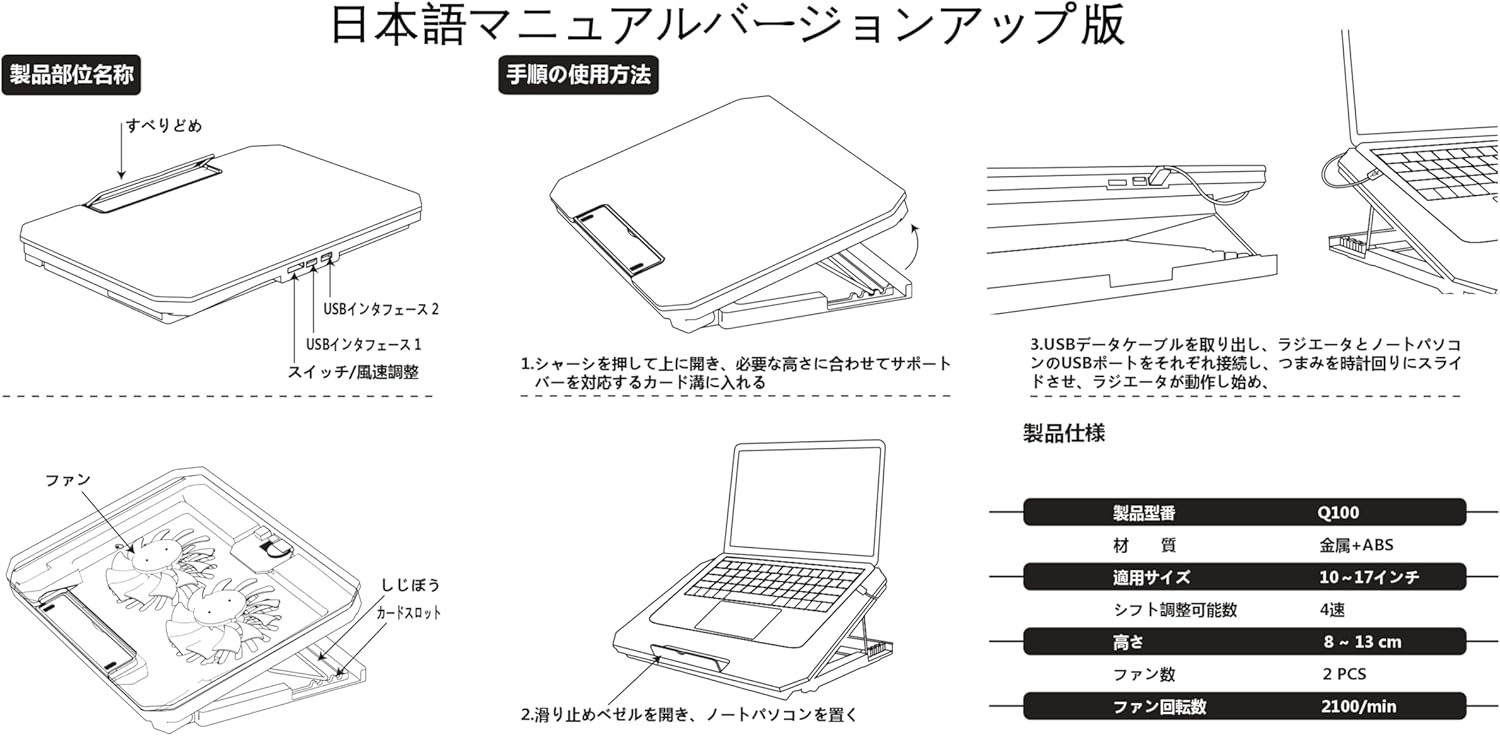 日本語マニュアルバージョンアップ版

製品部位名称

すべりどめ

USBインタフェース 2

USBインタフェース 1

スイッチ/風速調整

ファン

しじぼう

カードスロット

手順の使用方法

1.シャーシを押して上に開き、必要な高さに合わせてサポートバーを対応するカード溝に入れる

2.滑り止めベゼルを開き、ノートパソコンを置く

3.USBデータケーブルを取り出し、ラジエータとノートパソコンのUSBポートをそれぞれ接続し、つまみを時計回りにスライドさせ、ラジエータが動作し始め、

製品仕様

| 製品型番 | Q100 |
|---|---|
| 材　質 | 金属+ABS |
| 適用サイズ | 10～17インチ |
| シフト調整可能数 | 4速 |
| 高さ | 8 ~ 13 cm |
| ファン数 | 2 PCS |
| ファン回転数 | 2100/min |