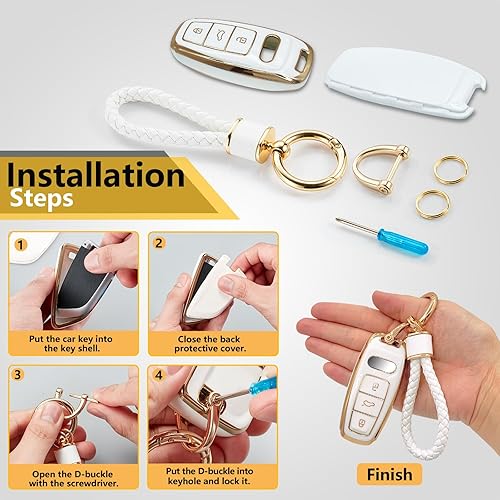 Installation Steps

1
Put the car key into the key shell.

2
Close the back protective cover.

3
Open the D-buckle with the screwdriver.

4
Put the D-buckle into keyhole and lock it.

Finish