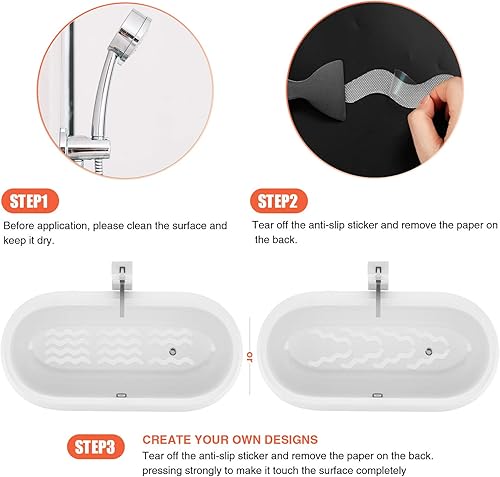 STEP1

Before application, please clean the surface and keep it dry.

STEP2

Tear off the anti-slip sticker and remove the paper on the back.

or

STEP3

CREATE YOUR OWN DESIGNS

Tear off the anti-slip sticker and remove the paper on the back. pressing strongly to make it touch the surface completely