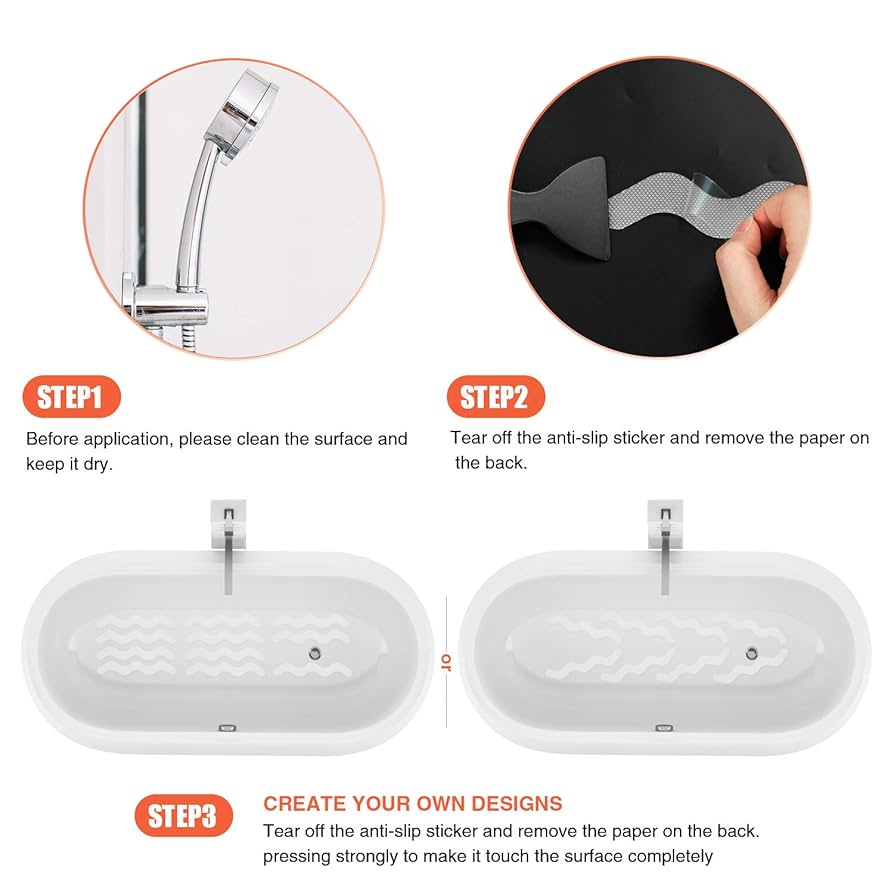 STEP1

Before application, please clean the surface and keep it dry.

STEP2

Tear off the anti-slip sticker and remove the paper on the back.

or

STEP3

CREATE YOUR OWN DESIGNS

Tear off the anti-slip sticker and remove the paper on the back. pressing strongly to make it touch the surface completely