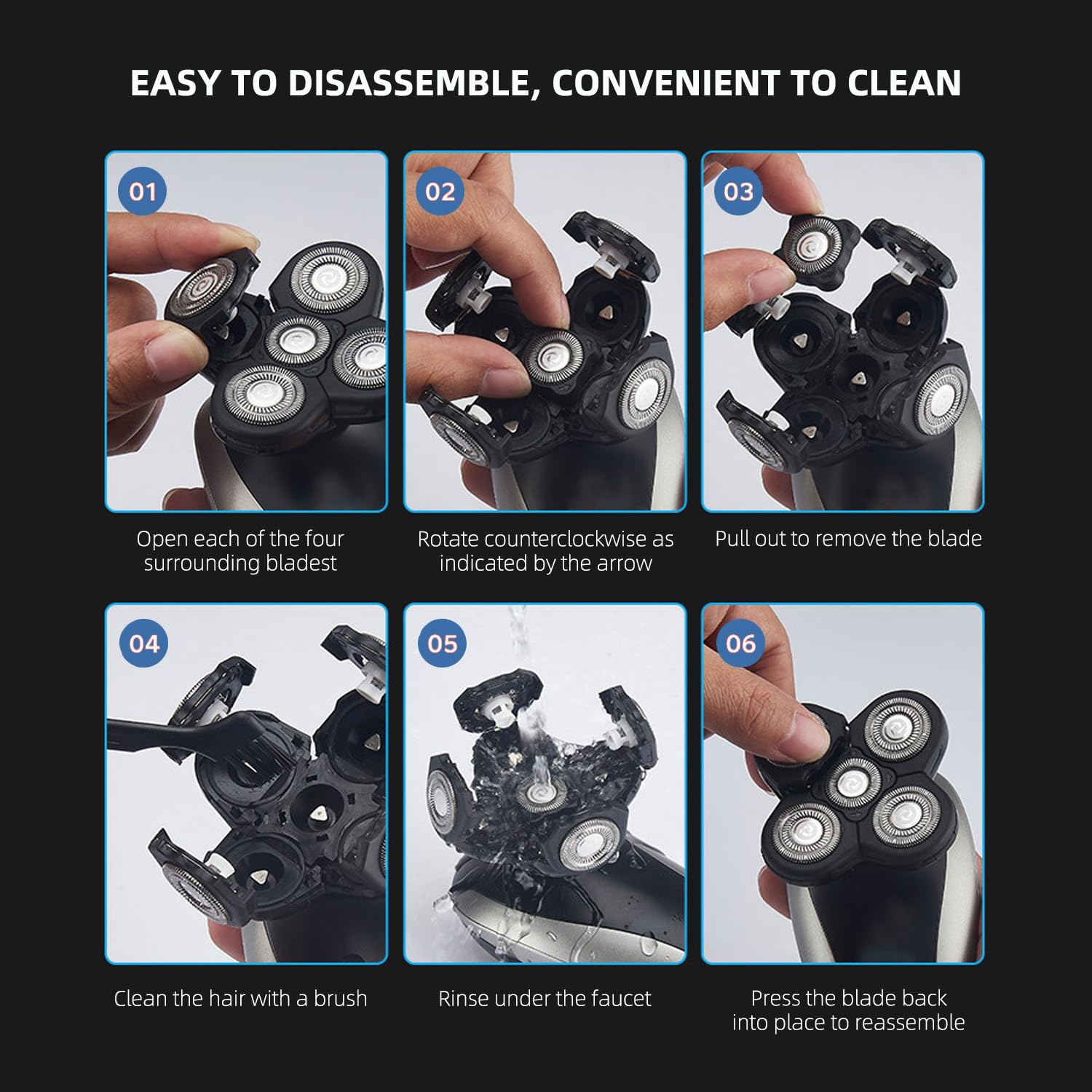 EASY TO DISASSEMBLE, CONVENIENT TO CLEAN

01

Open each of the four surrounding bladest

02

Rotate counterclockwise as indicated by the arrow

03

Pull out to remove the blade

04

Clean the hair with a brush

05

Rinse under the faucet

06

Press the blade back into place to reassemble