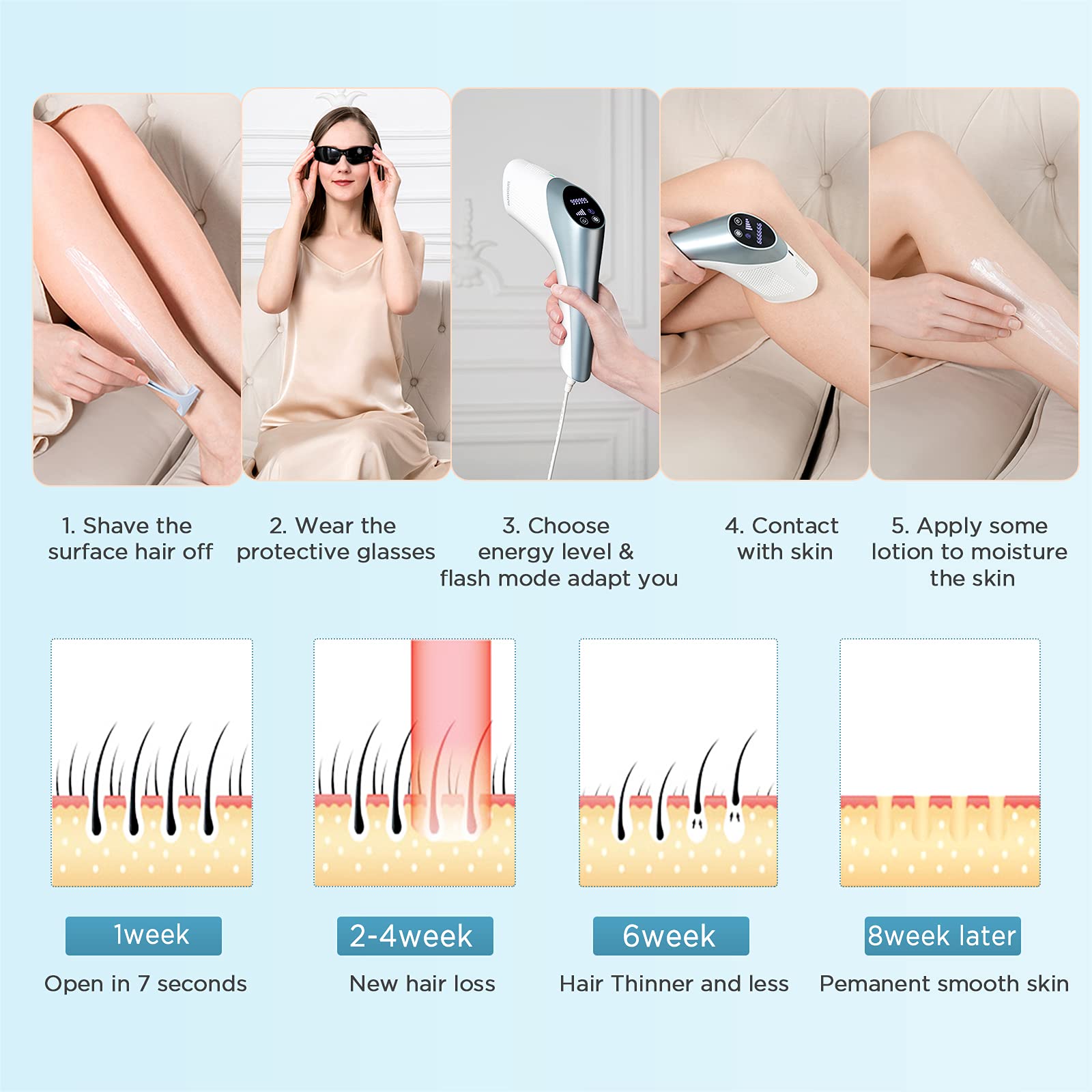 1. Shave the surface hair off

2. Wear the protective glasses

3. Choose energy level & flash mode adapt you

4. Contact with skin

5. Apply some lotion to moisture the skin

1week

Open in 7 seconds

2-4week

New hair loss

6week

Hair Thinner and less

8week later

Pemanent smooth skin