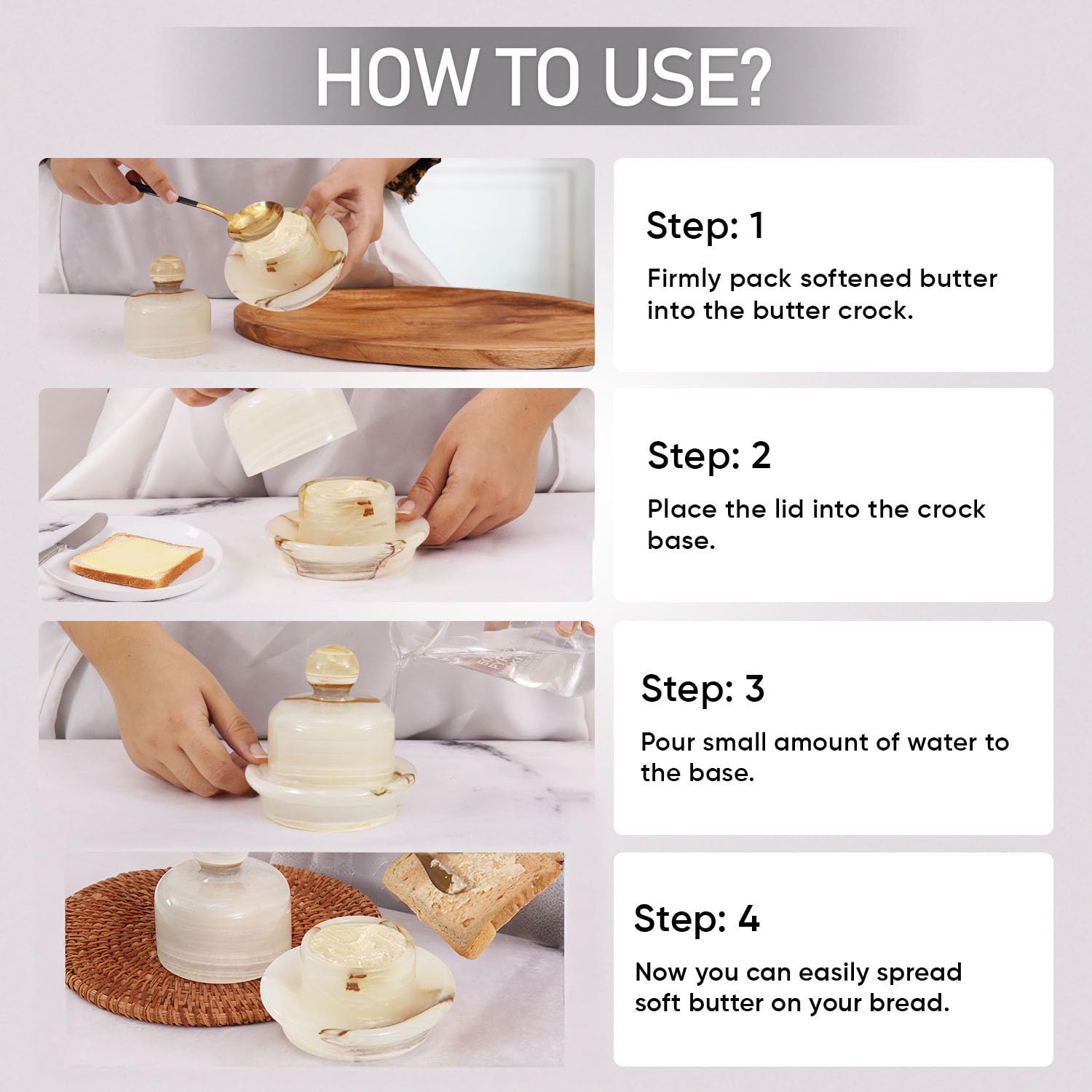 HOW TO USE?

Step: 1

Firmly pack softened butter into the butter crock.

Step: 2

Place the lid into the crock base.

Step: 3

Pour small amount of water to the base.

Step: 4

Now you can easily spread soft butter on your bread.