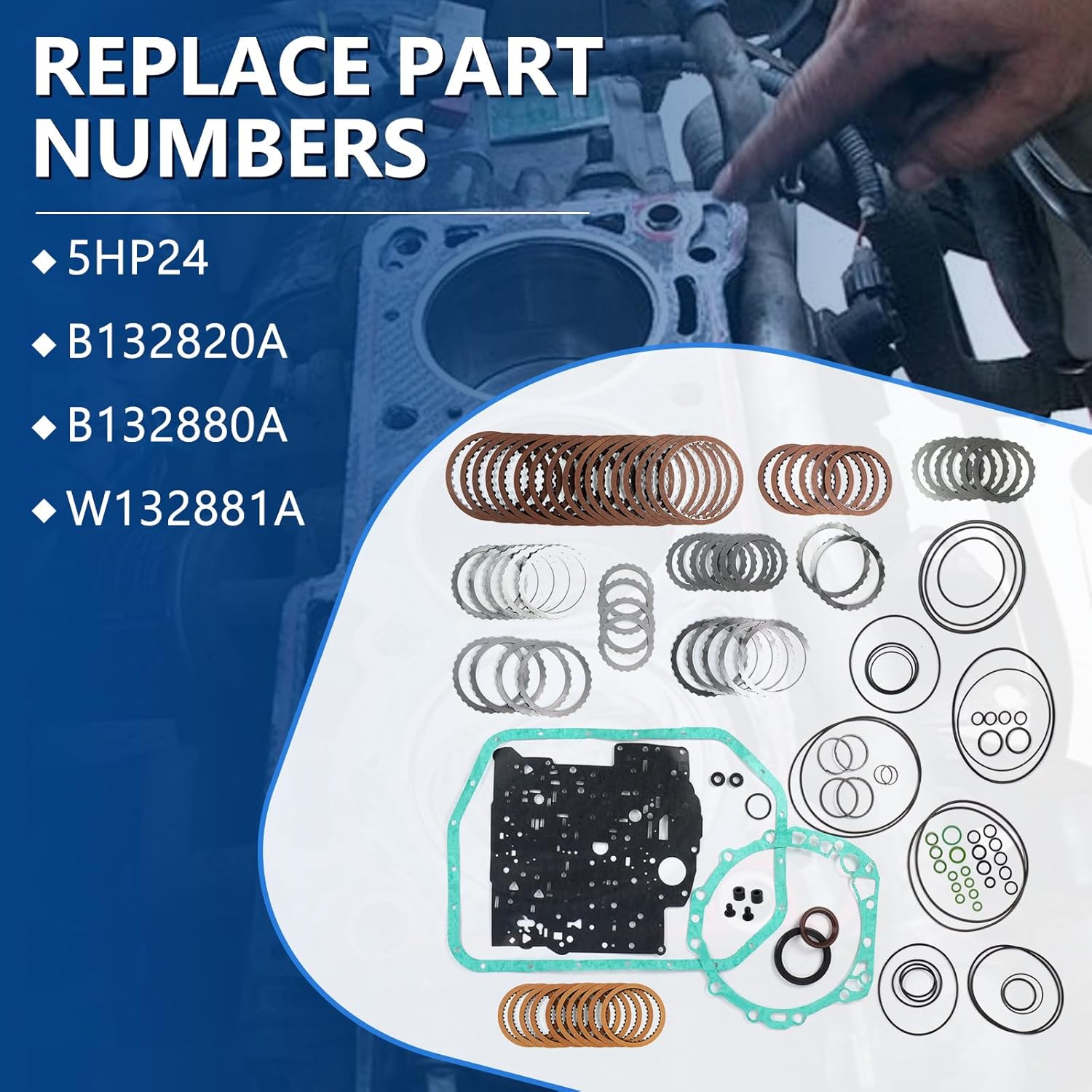 REPLACE PART NUMBERS

◆ 5HP24
◆ B132820A
◆ B132880A
◆ W132881A