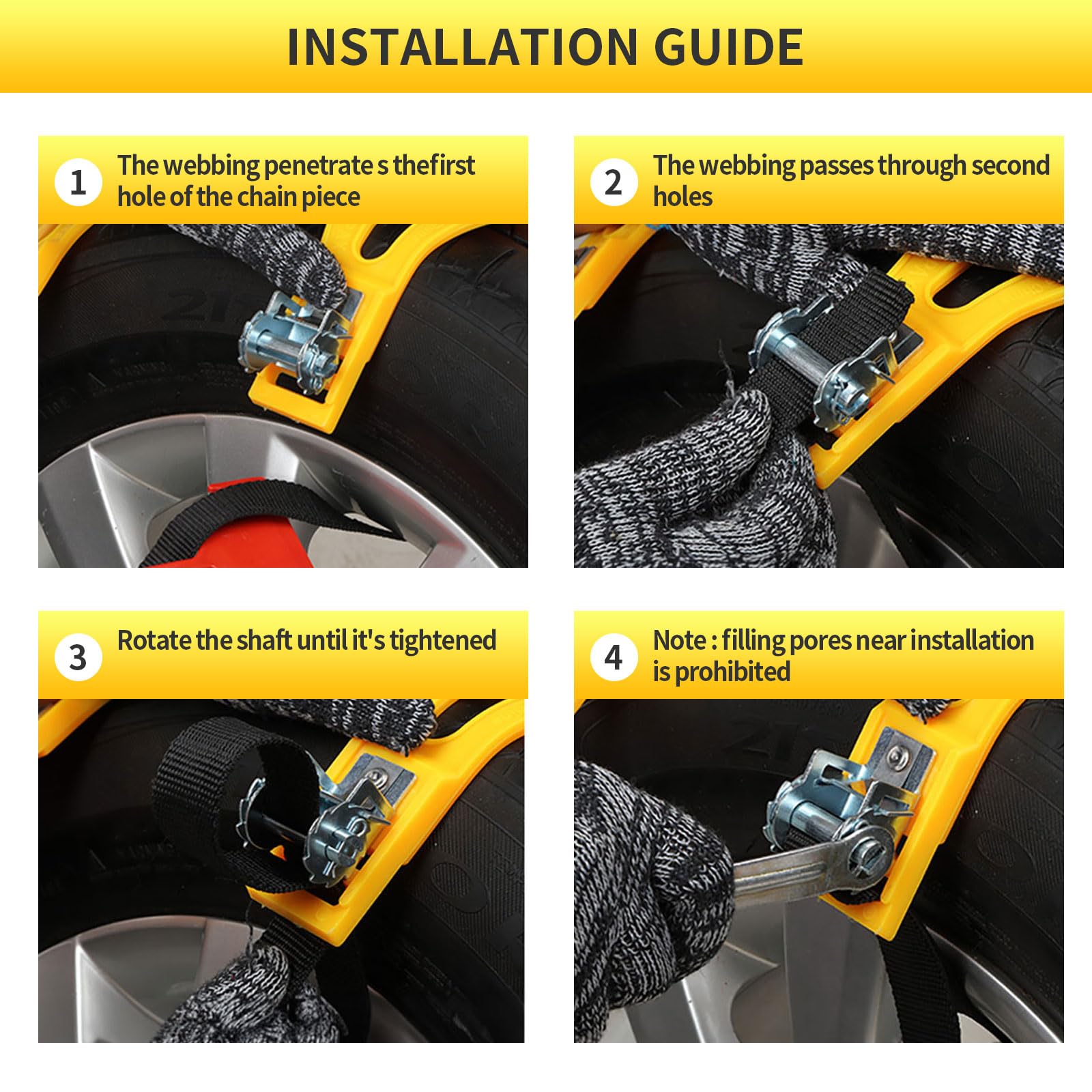 INSTALLATION GUIDE

1 The webbing penetrate s thefirst hole of the chain piece

2 The webbing passes through second holes

3 Rotate the shaft until it's tightened

4 Note : filling pores near installation is prohibited