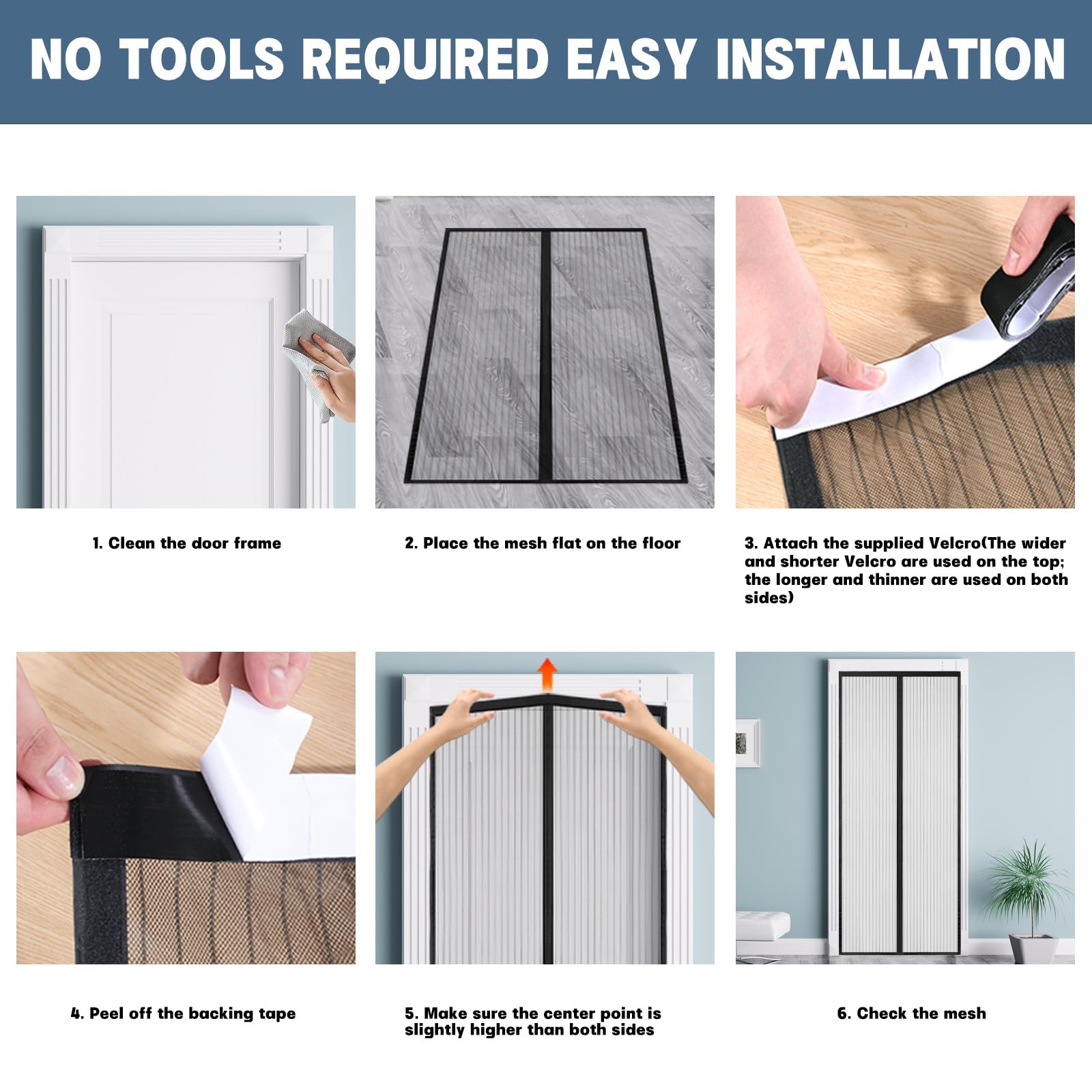 NO TOOLS REQUIRED EASY INSTALLATION

1. Clean the door frame

2. Place the mesh flat on the floor

3. Attach the supplied Velcro(The wider and shorter Velcro are used on the top; the longer and thinner are used on both sides)

4. Peel off the backing tape

5. Make sure the center point is slightly higher than both sides

6. Check the mesh