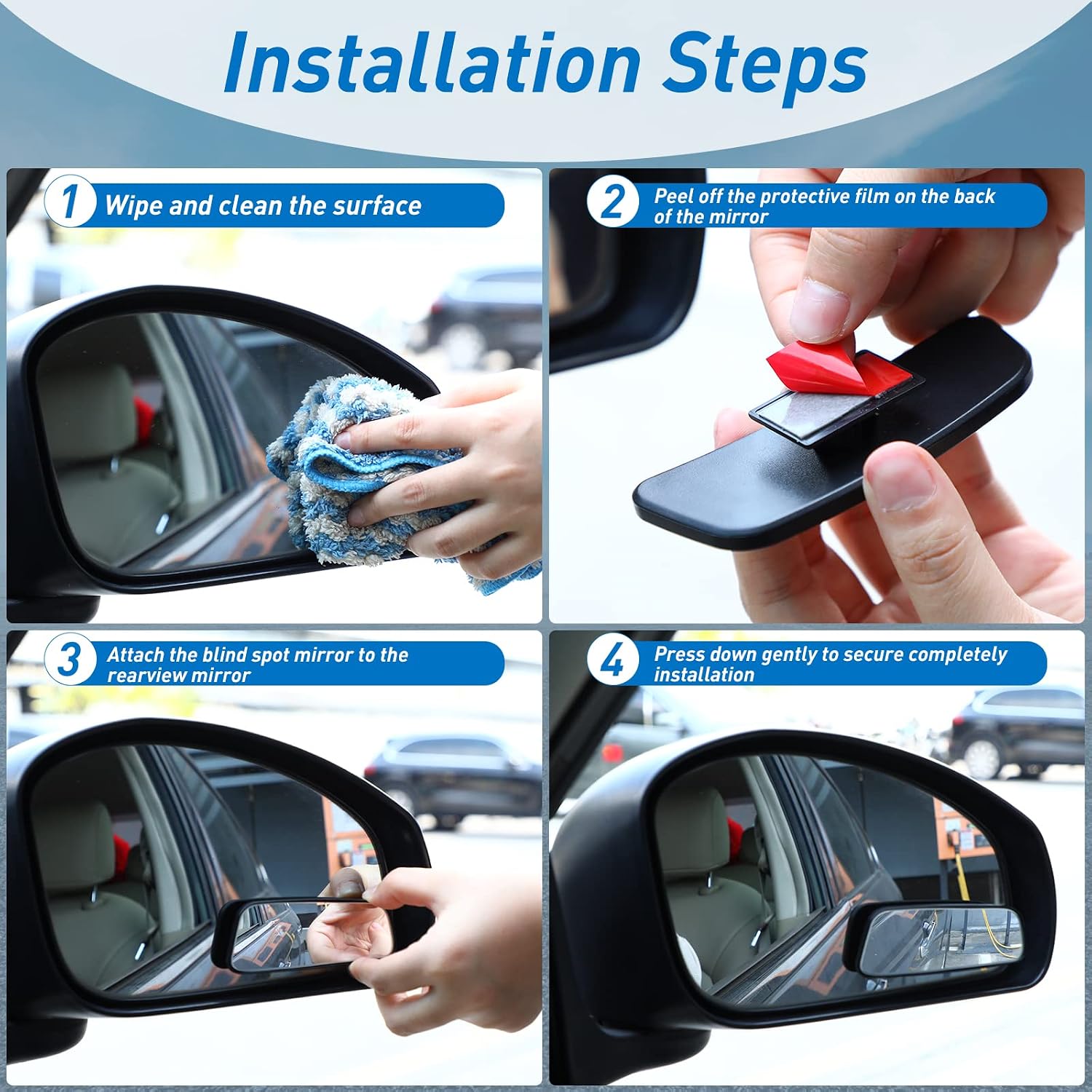 Installation Steps

1 Wipe and clean the surface

2 Peel off the protective film on the back of the mirror

3 Attach the blind spot mirror to the rearview mirror

4 Press down gently to secure completely installation