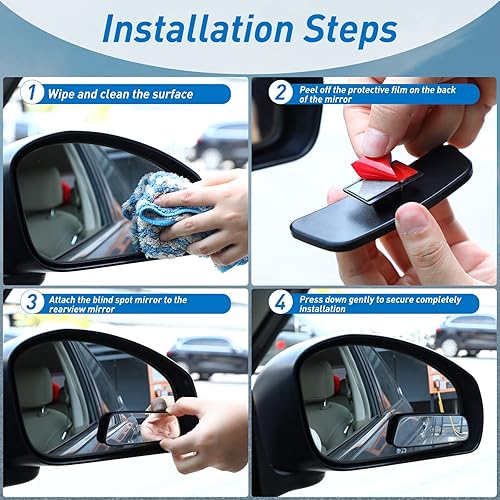 Installation Steps

1 Wipe and clean the surface

2 Peel off the protective film on the back of the mirror

3 Attach the blind spot mirror to the rearview mirror

4 Press down gently to secure completely installation