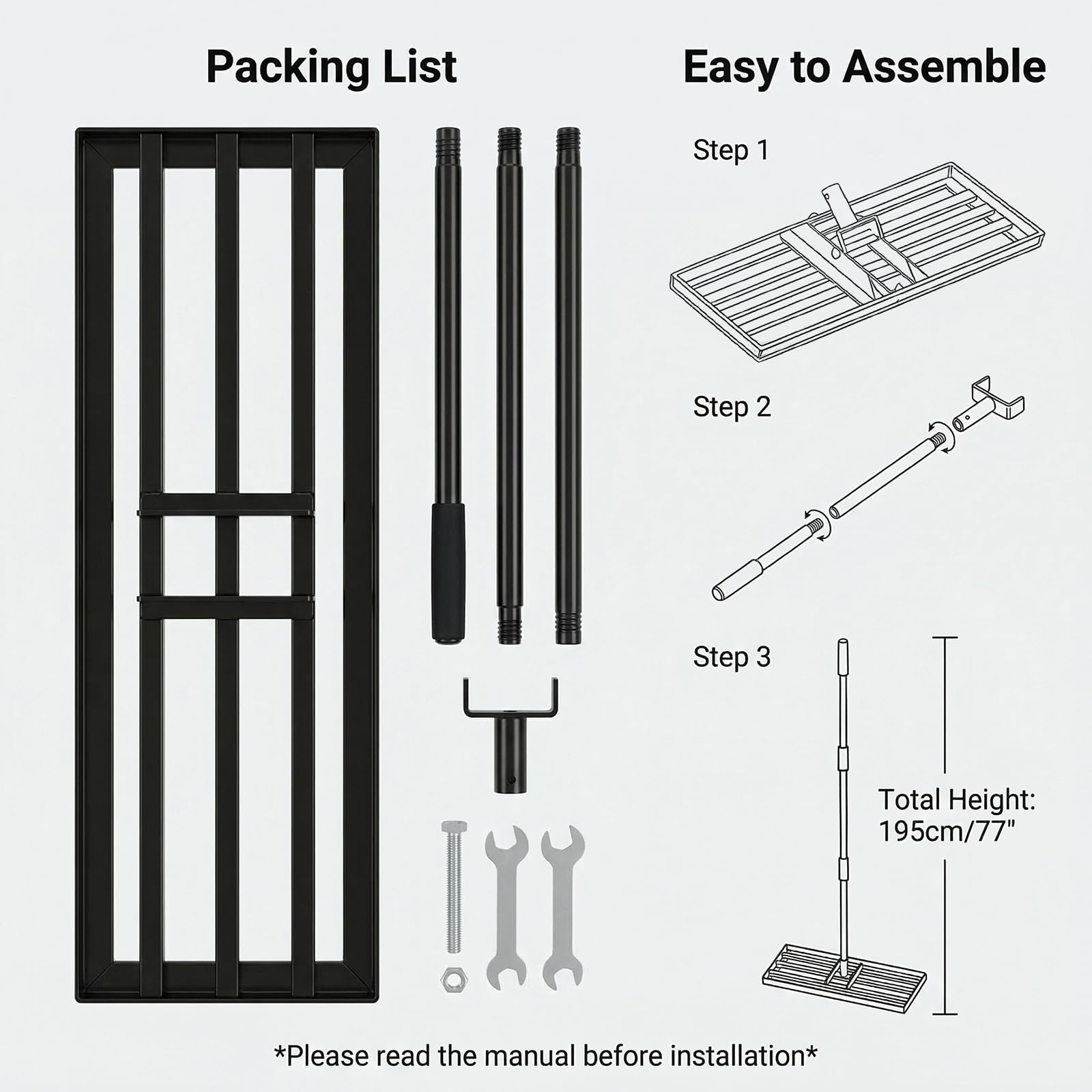 Packing List

Easy to Assemble

Step 1

Step 2

Step 3

Total Height: 195cm/77"

*Please read the manual before installation*