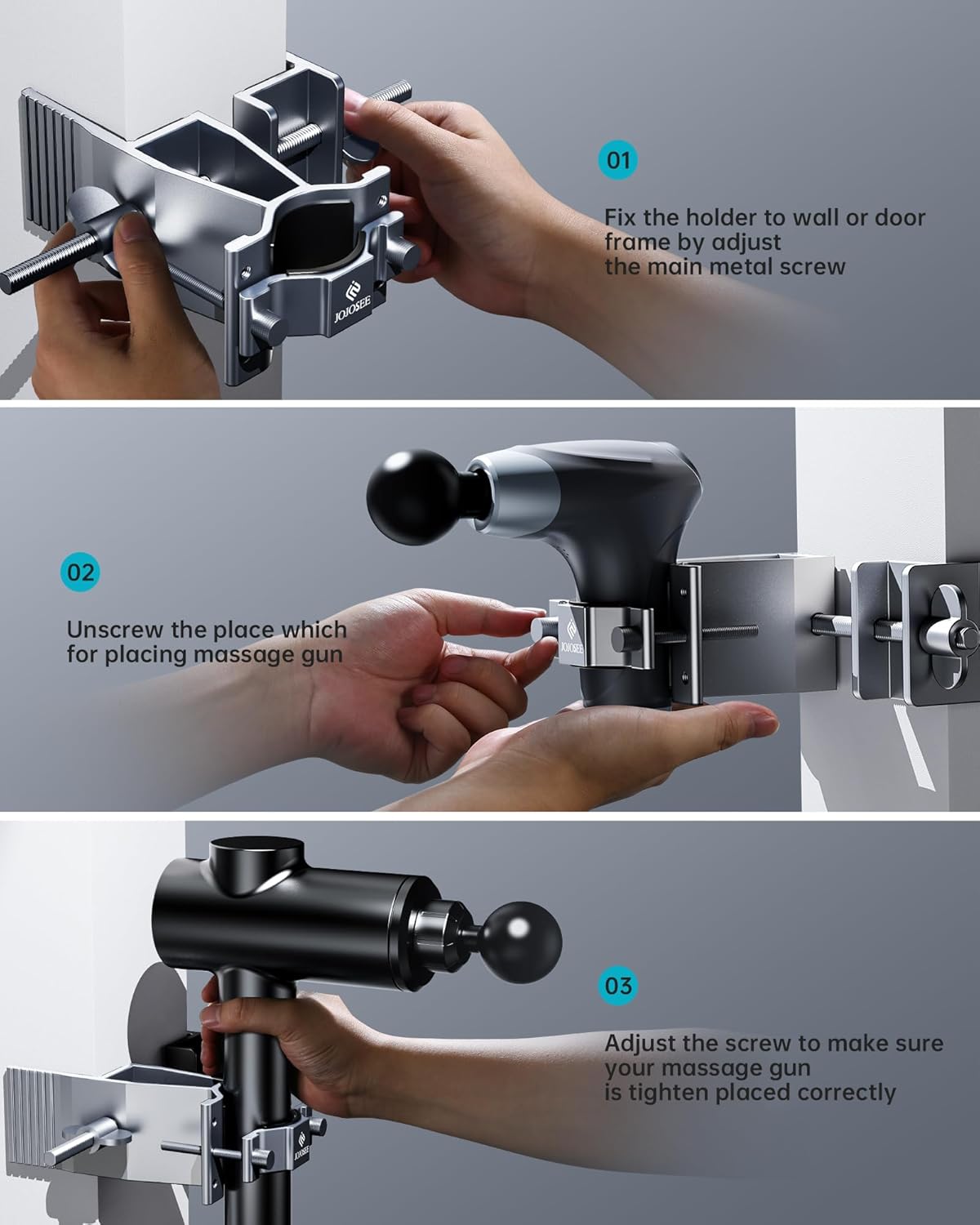 JOJOSEE

01

Fix the holder to wall or door frame by adjust the main metal screw

02

Unscrew the place which for placing massage gun

JOJOSEE

03

Adjust the screw to make sure your massage gun is tighten placed correctly

JOJOSEE