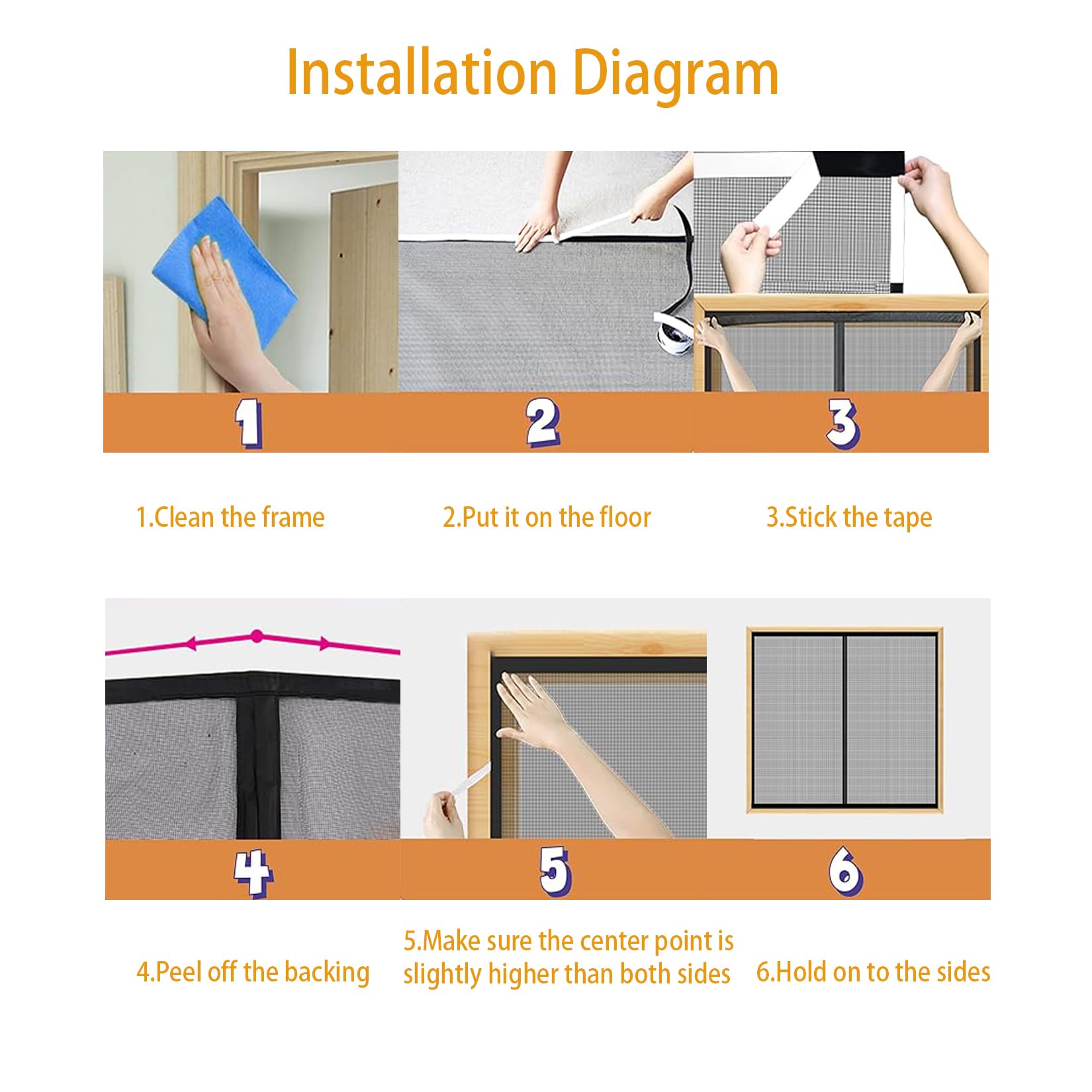 Installation Diagram

1

2

3

1.Clean the frame

2.Put it on the floor

3.Stick the tape

4

5

6

4.Peel off the backing

5.Make sure the center point is slightly higher than both sides

6.Hold on to the sides