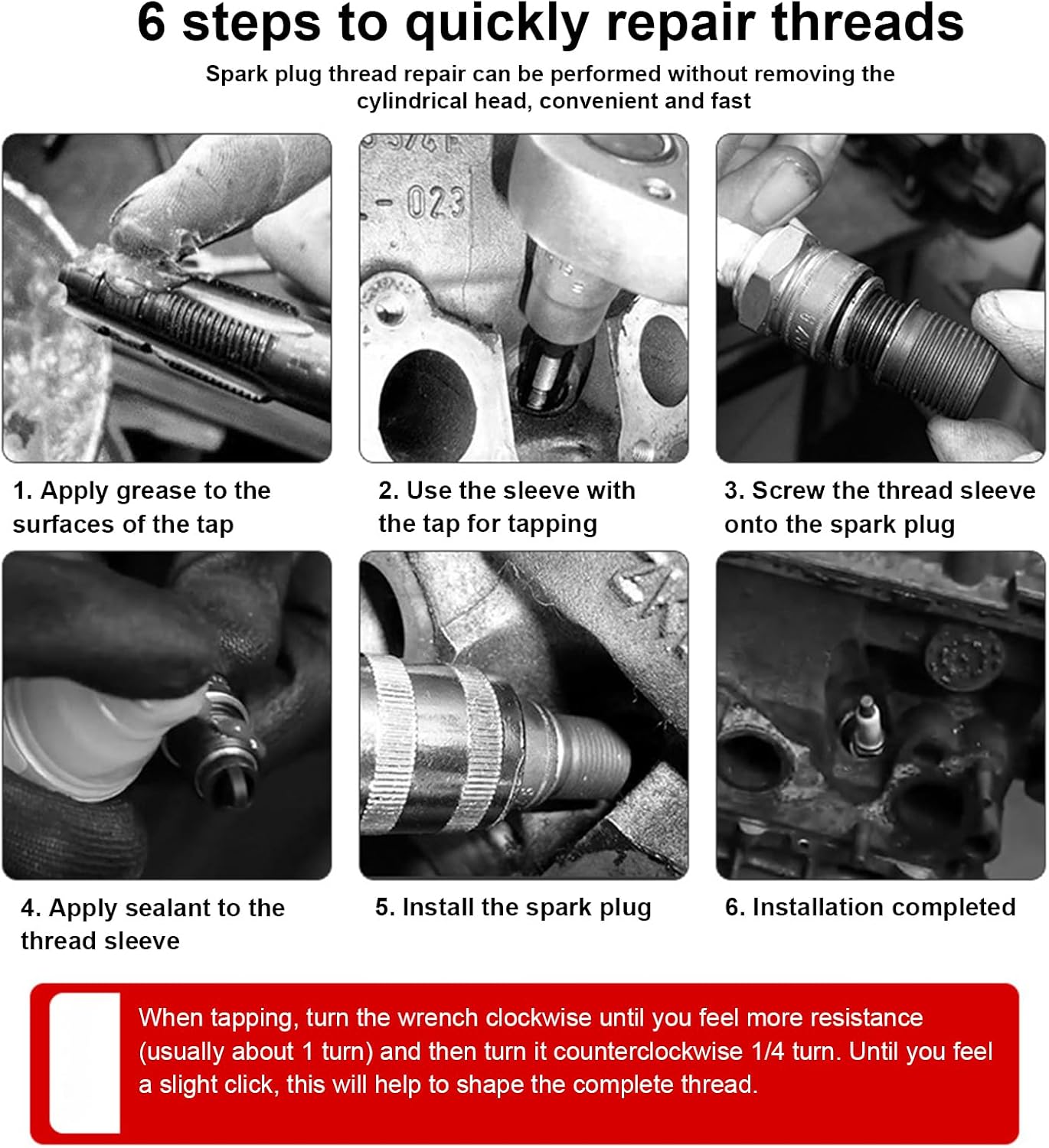 6 steps to quickly repair threads

Spark plug thread repair can be performed without removing the cylindrical head, convenient and fast

-023

1. Apply grease to the surfaces of the tap

2. Use the sleeve with the tap for tapping

3. Screw the thread sleeve onto the spark plug

4. Apply sealant to the thread sleeve

5. Install the spark plug

6. Installation completed

When tapping, turn the wrench clockwise until you feel more resistance (usually about 1 turn) and then turn it counterclockwise 1/4 turn. Until you feel a slight click, this will help to shape the complete thread.