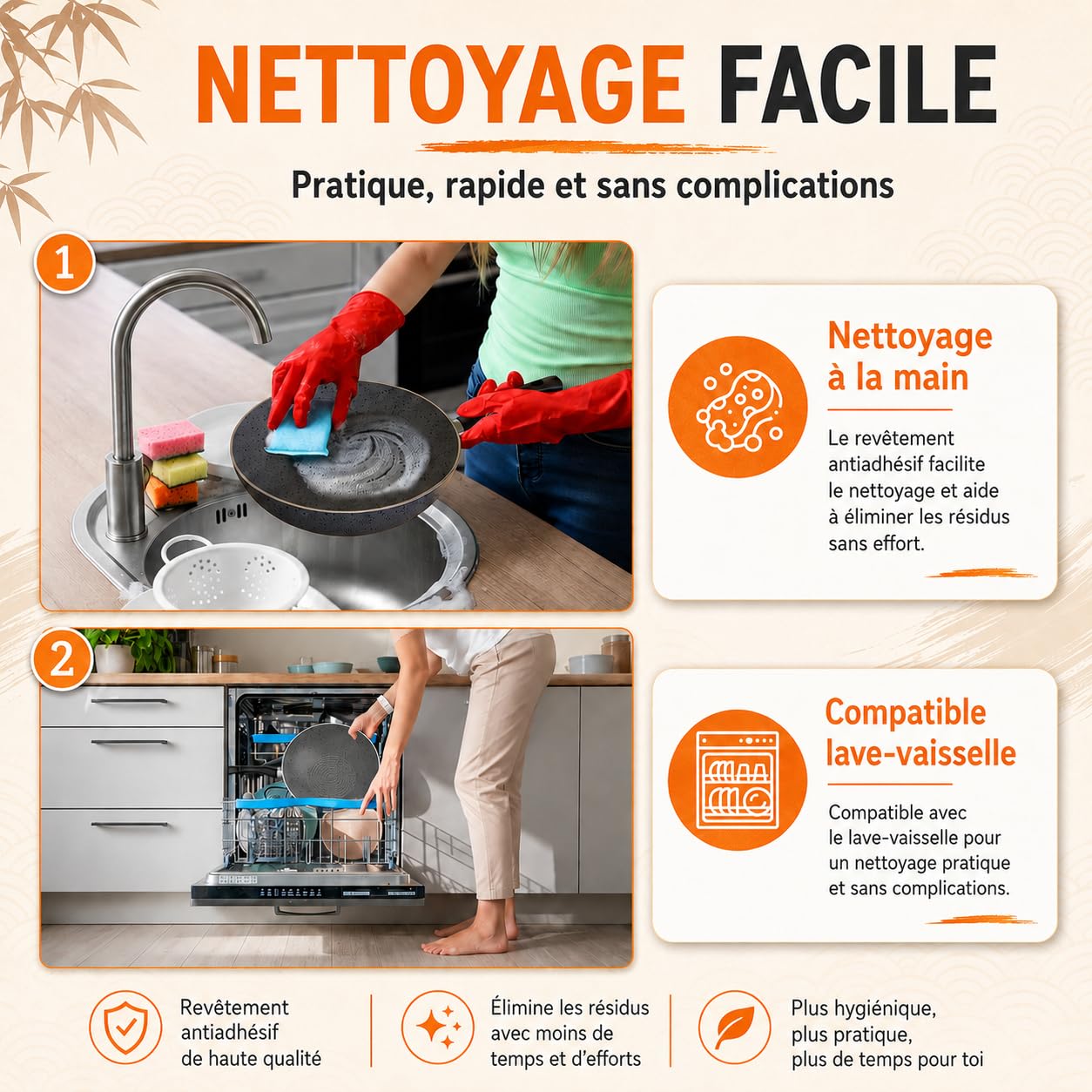 NETTOYAGE FACILE

Pratique, rapide et sans complications

1

Nettoyage à la main

Le revêtement antiadhésif facilite le nettoyage et aide à éliminer les résidus sans effort.

2

Compatible lave-vaisselle

Compatible avec le lave-vaisselle pour un nettoyage pratique et sans complications.

Revêtement antiadhésif de haute qualité

Élimine les résidus avec moins de temps et d'efforts

Plus hygiénique, plus pratique, plus de temps pour toi