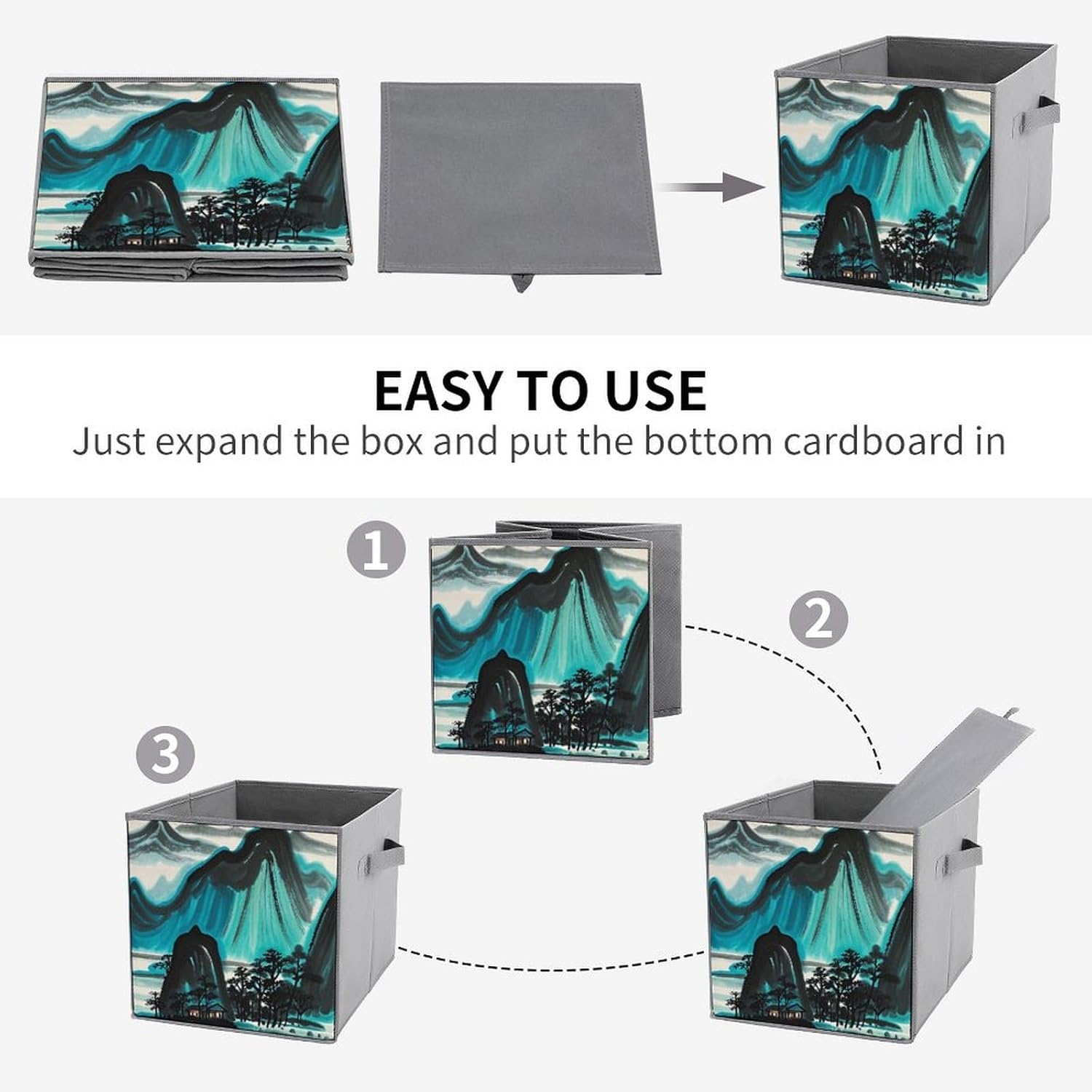 EASY TO USE
Just expand the box and put the bottom cardboard in

1

2

3