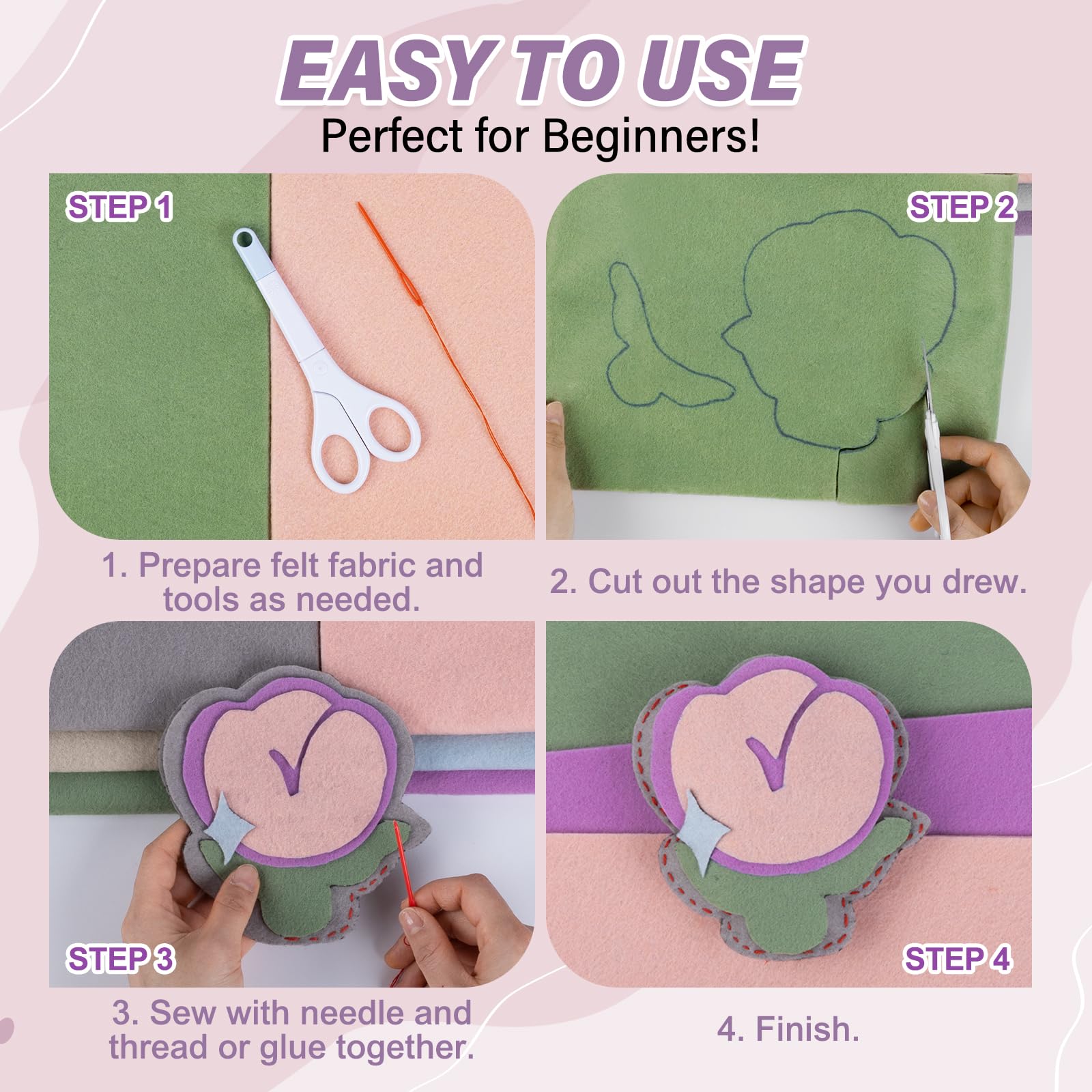 EASY TO USE
Perfect for Beginners!

STEP 1

1. Prepare felt fabric and tools as needed.

STEP 2

2. Cut out the shape you drew.

STEP 3

3. Sew with needle and thread or glue together.

STEP 4

4. Finish.