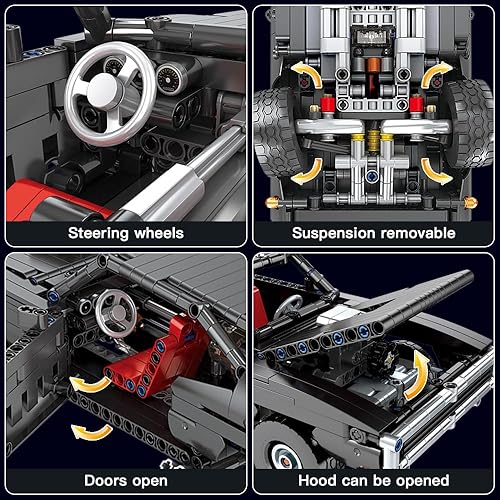 Steering wheels

Suspension removable

Doors open

Hood can be opened