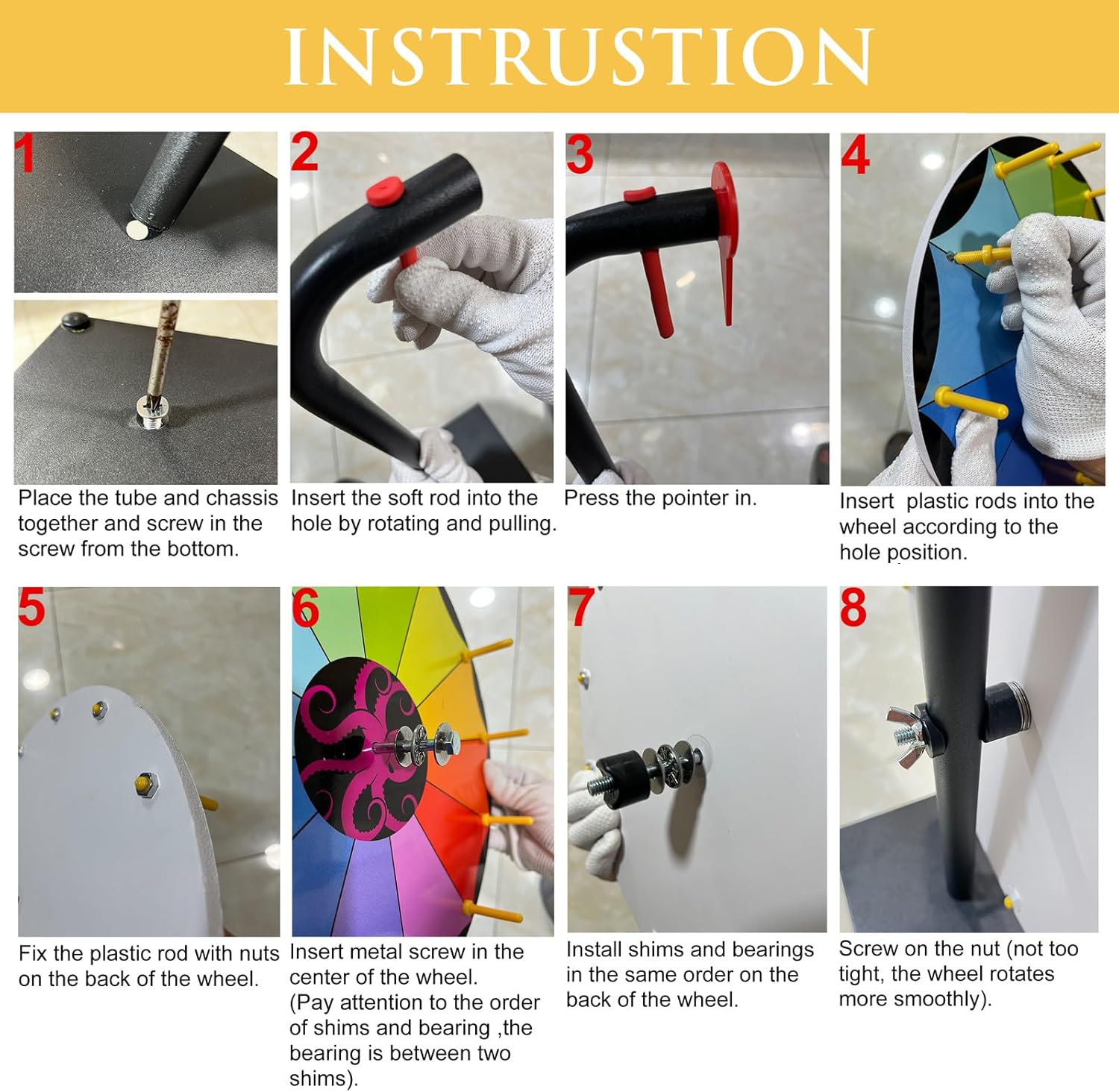 INSTRUSTION

1

Place the tube and chassis together and screw in the screw from the bottom.

2

Insert the soft rod into the hole by rotating and pulling.

3

Press the pointer in.

4

Insert plastic rods into the wheel according to the hole position.

5

Fix the plastic rod with nuts on the back of the wheel.

6

Insert metal screw in the center of the wheel. (Pay attention to the order of shims and bearing ,the bearing is between two shims).

7

Install shims and bearings in the same order on the back of the wheel.

8

Screw on the nut (not too tight, the wheel rotates more smoothly).