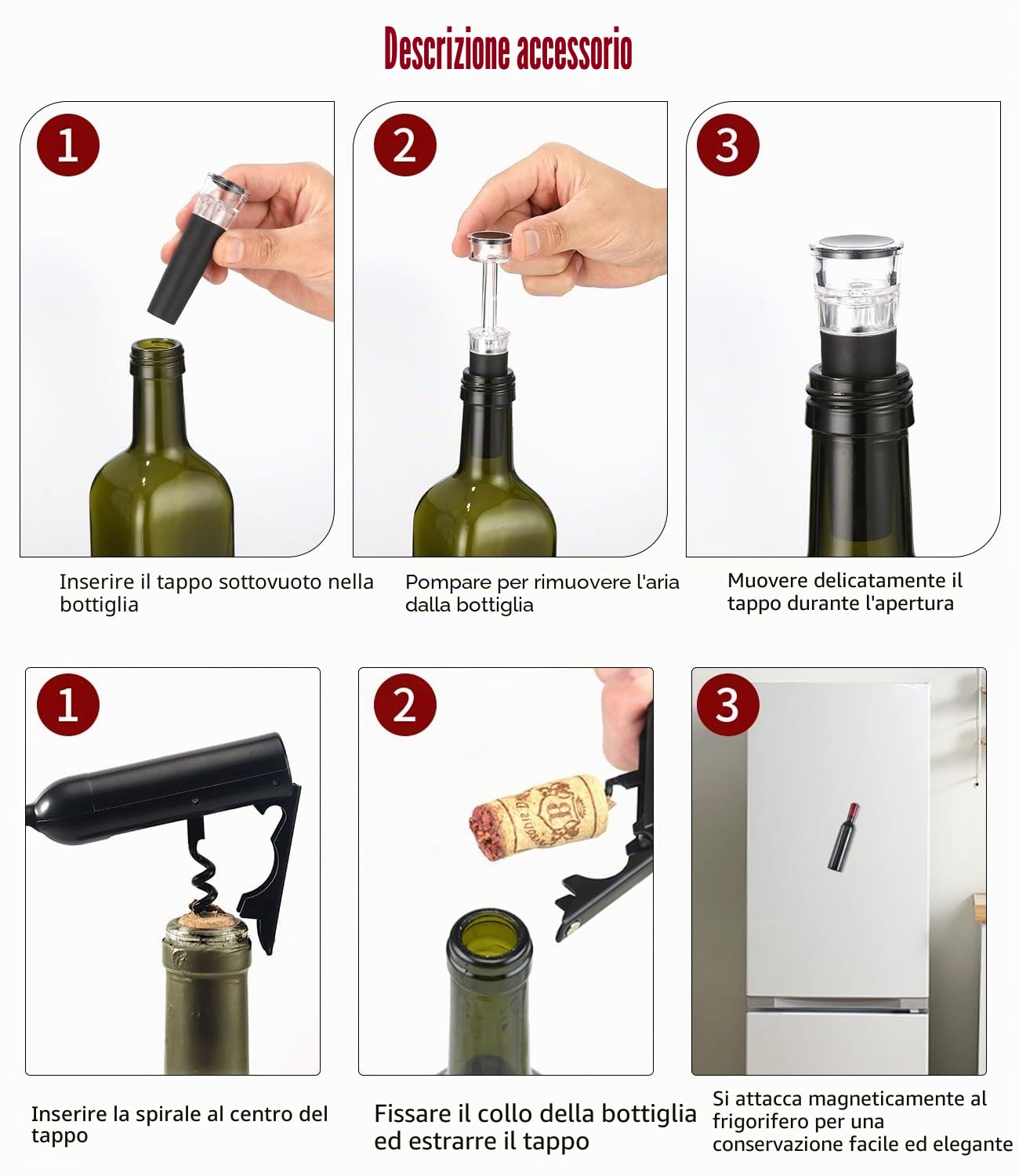 Descrizione accessorio

1

Inserire il tappo sottovuoto nella bottiglia

2

Pompare per rimuovere l'aria dalla bottiglia

3

Muovere delicatamente il tappo durante l'apertura

1

Inserire la spirale al centro del tappo

2

Fissare il collo della bottiglia ed estrarre il tappo

3

Si attacca magneticamente al frigorifero per una conservazione facile ed elegante