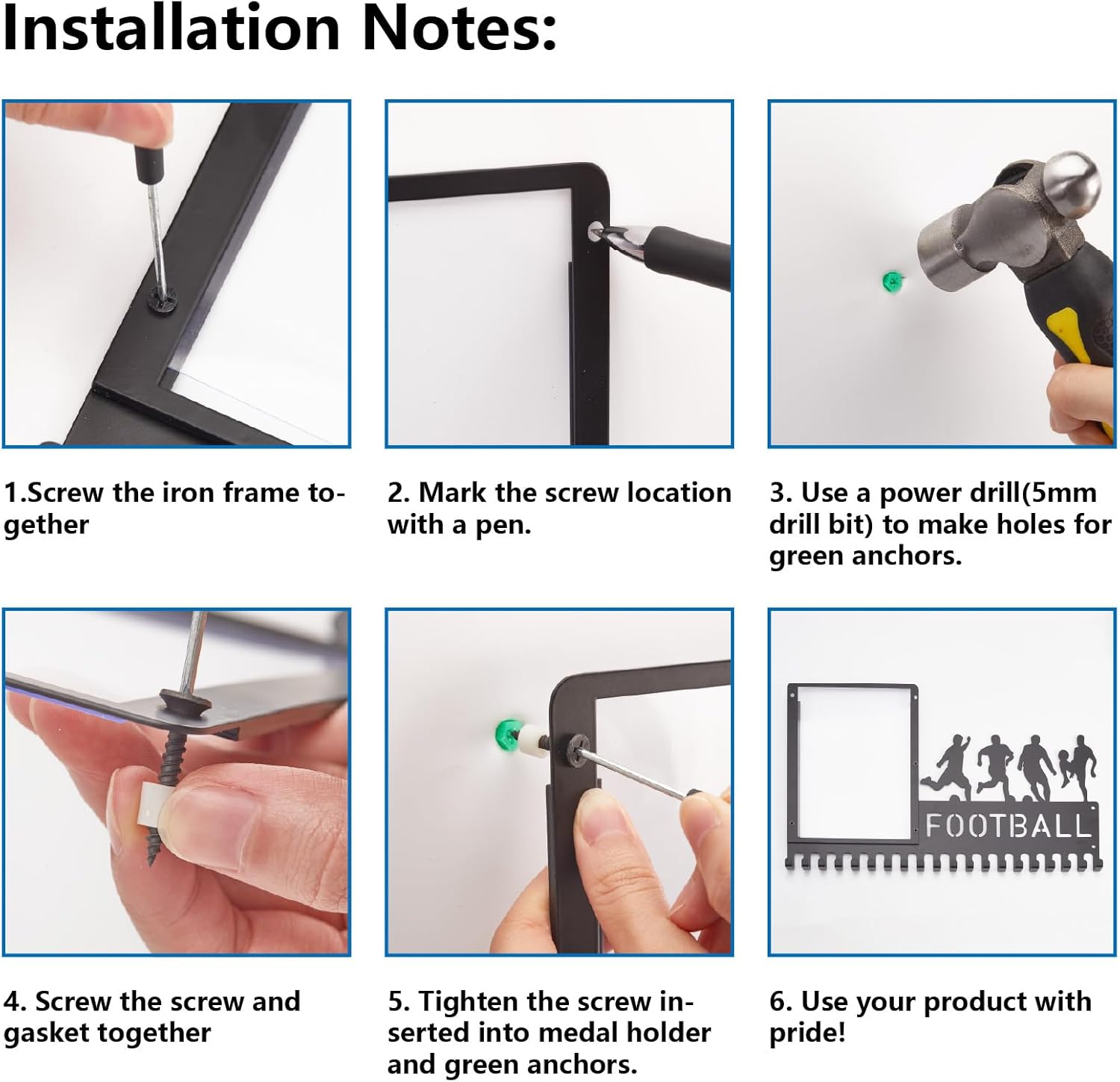 Installation Notes:

1.Screw the iron frame together

2. Mark the screw location with a pen.

3. Use a power drill(5mm drill bit) to make holes for green anchors.

4. Screw the screw and gasket together

5. Tighten the screw inserted into medal holder and green anchors.

FOOTBALL

6. Use your product with pride!