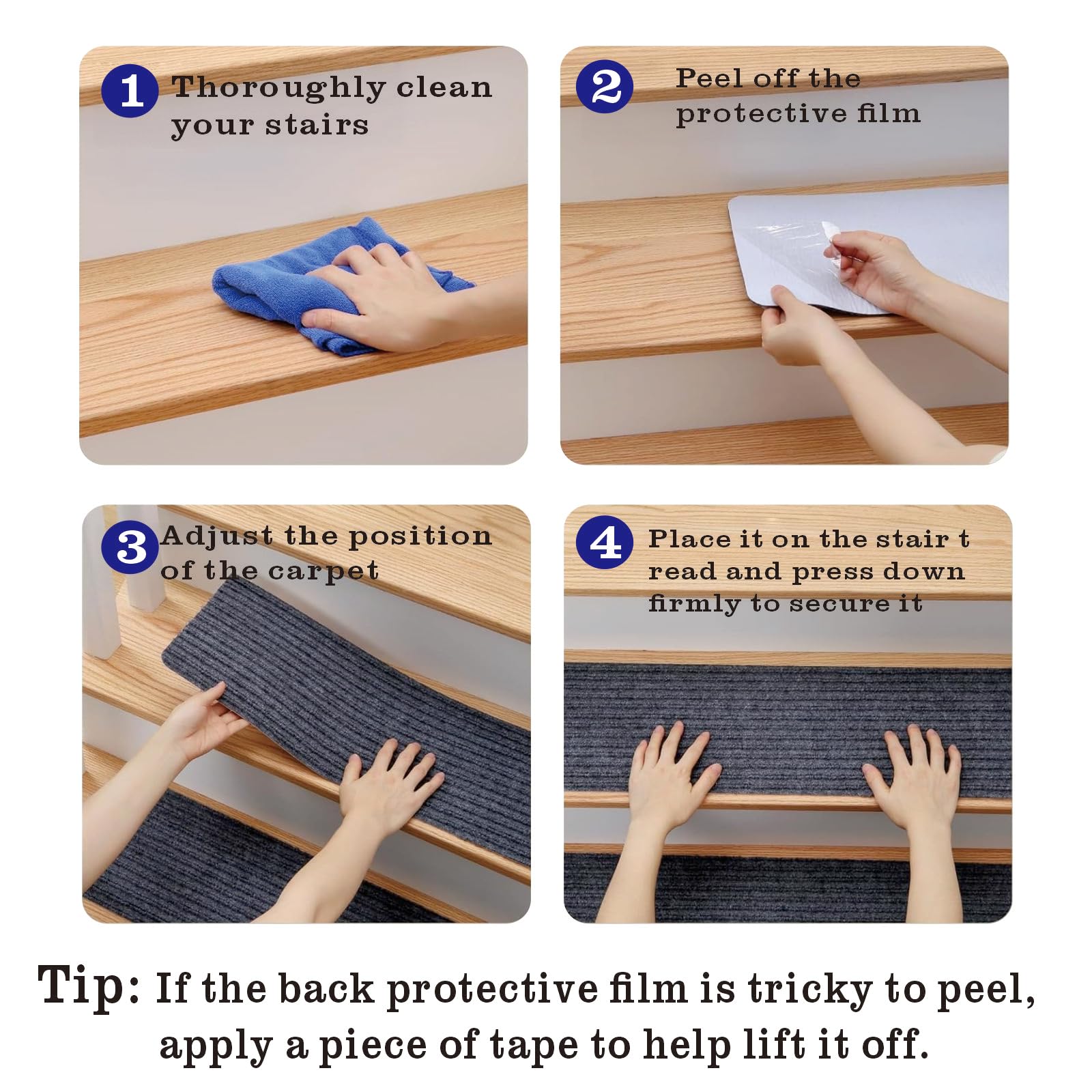 1 Thoroughly clean your stairs

2 Peel off the protective film

3 Adjust the position of the carpet

4 Place it on the stair t read and press down firmly to secure it

Tip: If the back protective film is tricky to peel, apply a piece of tape to help lift it off.