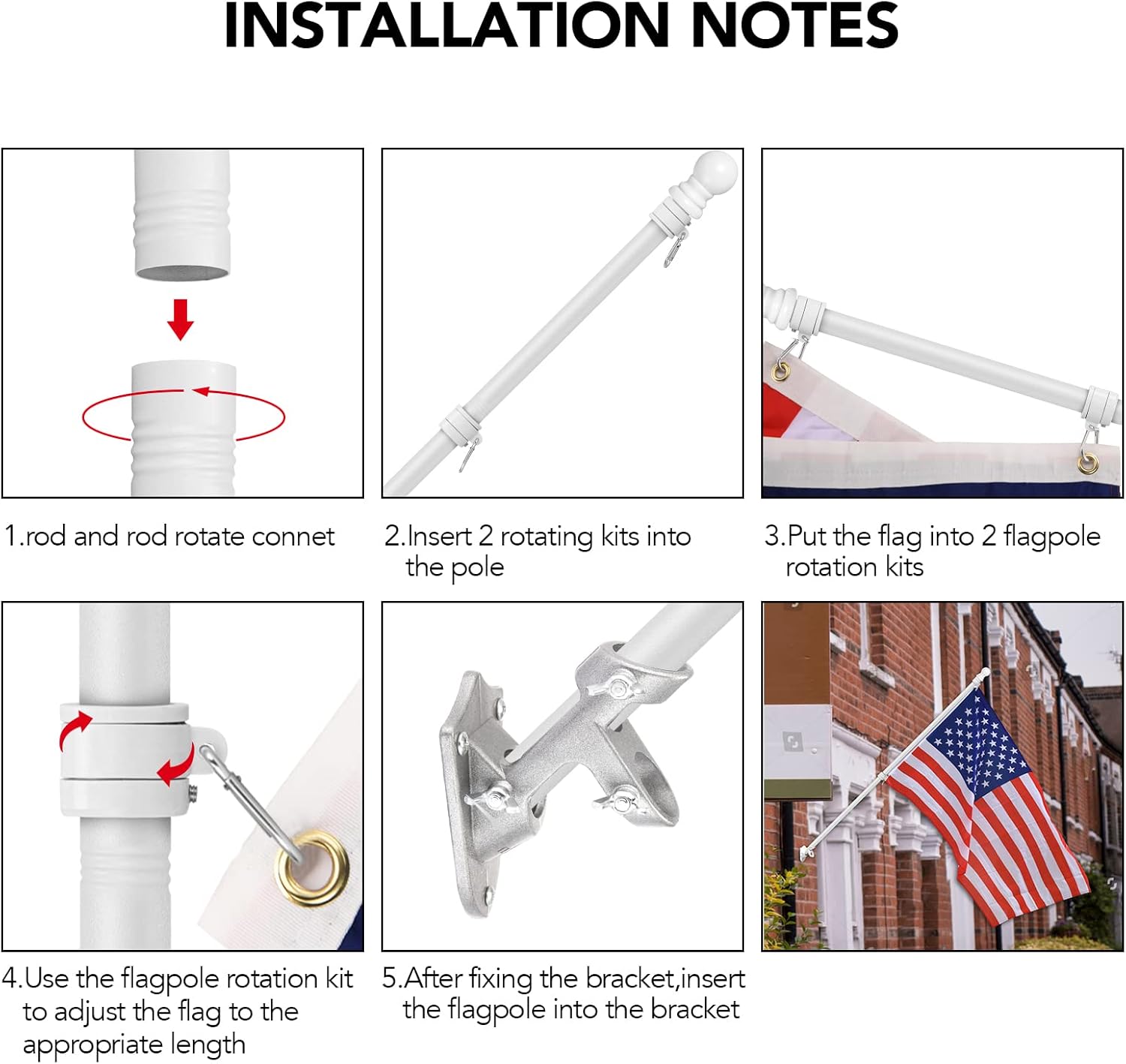 INSTALLATION NOTES

1.rod and rod rotate connet

2.Insert 2 rotating kits into the pole

3.Put the flag into 2 flagpole rotation kits

4.Use the flagpole rotation kit to adjust the flag to the appropriate length

5.After fixing the bracket,insert the flagpole into the bracket