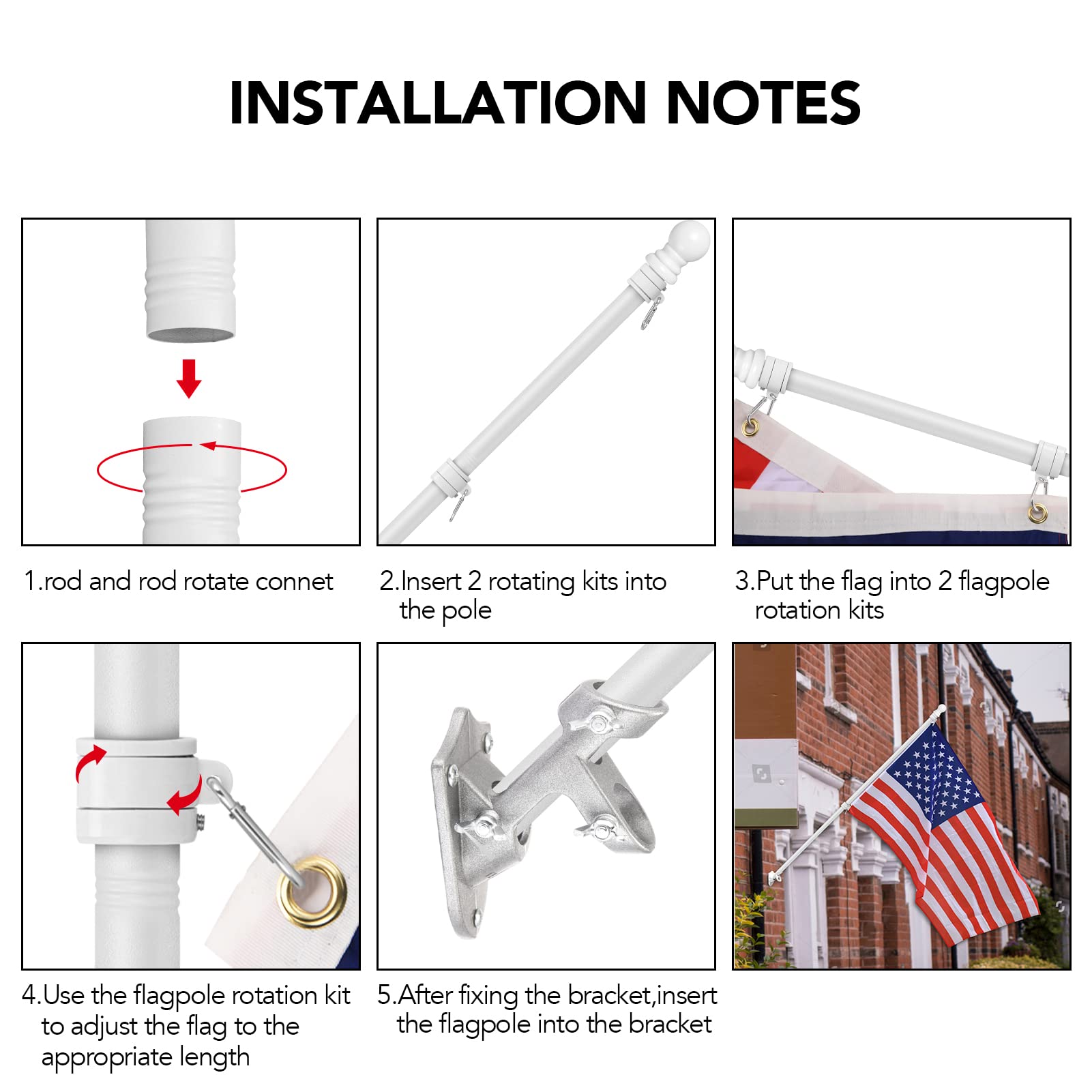 INSTALLATION NOTES

1.rod and rod rotate connet

2.Insert 2 rotating kits into the pole

3.Put the flag into 2 flagpole rotation kits

4.Use the flagpole rotation kit to adjust the flag to the appropriate length

5.After fixing the bracket,insert the flagpole into the bracket