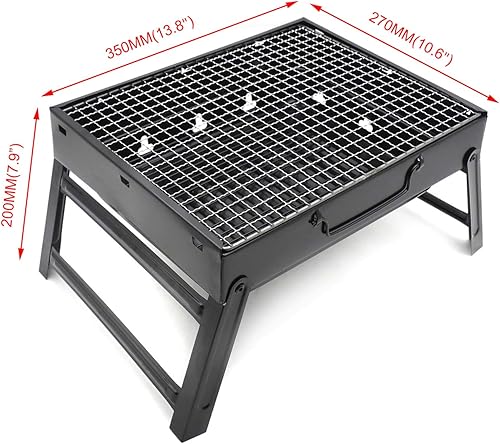 350MM(13.8")
270MM(10.6")
200MM(7.9")