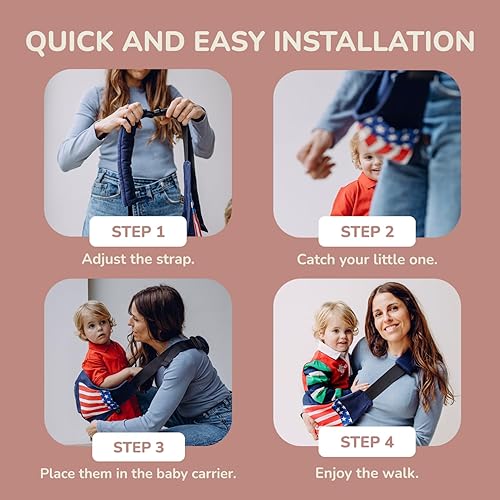 QUICK AND EASY INSTALLATION

STEP 1
Adjust the strap.

STEP 2
Catch your little one.

STEP 3
Place them in the baby carrier.

STEP 4
Enjoy the walk.