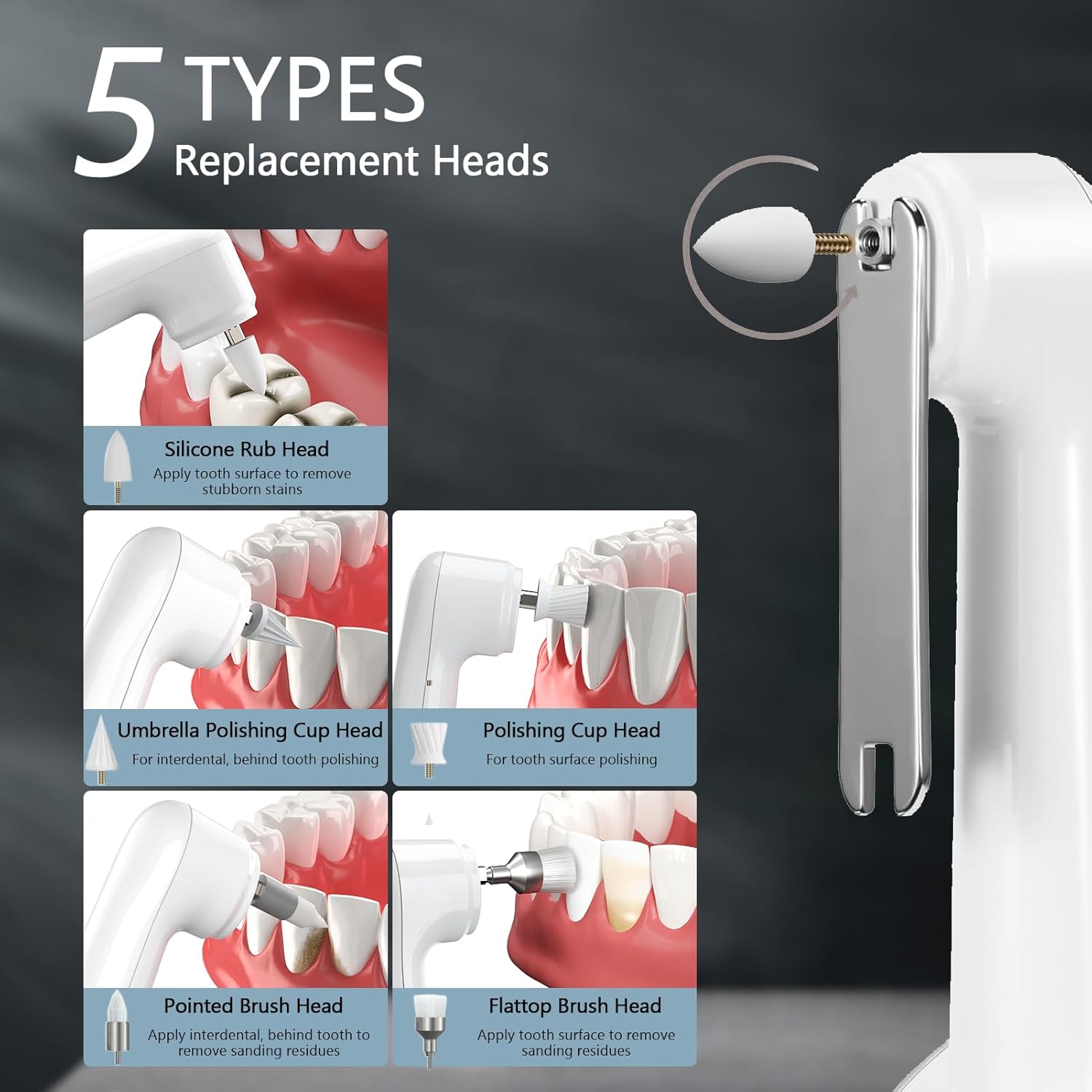 5 TYPES
Replacement Heads

Silicone Rub Head
Apply tooth surface to remove stubborn stains

Umbrella Polishing Cup Head
For interdental, behind tooth polishing

Polishing Cup Head
For tooth surface polishing

Pointed Brush Head
Apply interdental, behind tooth to remove sanding residues

Flattop Brush Head
Apply tooth surface to remove sanding residues