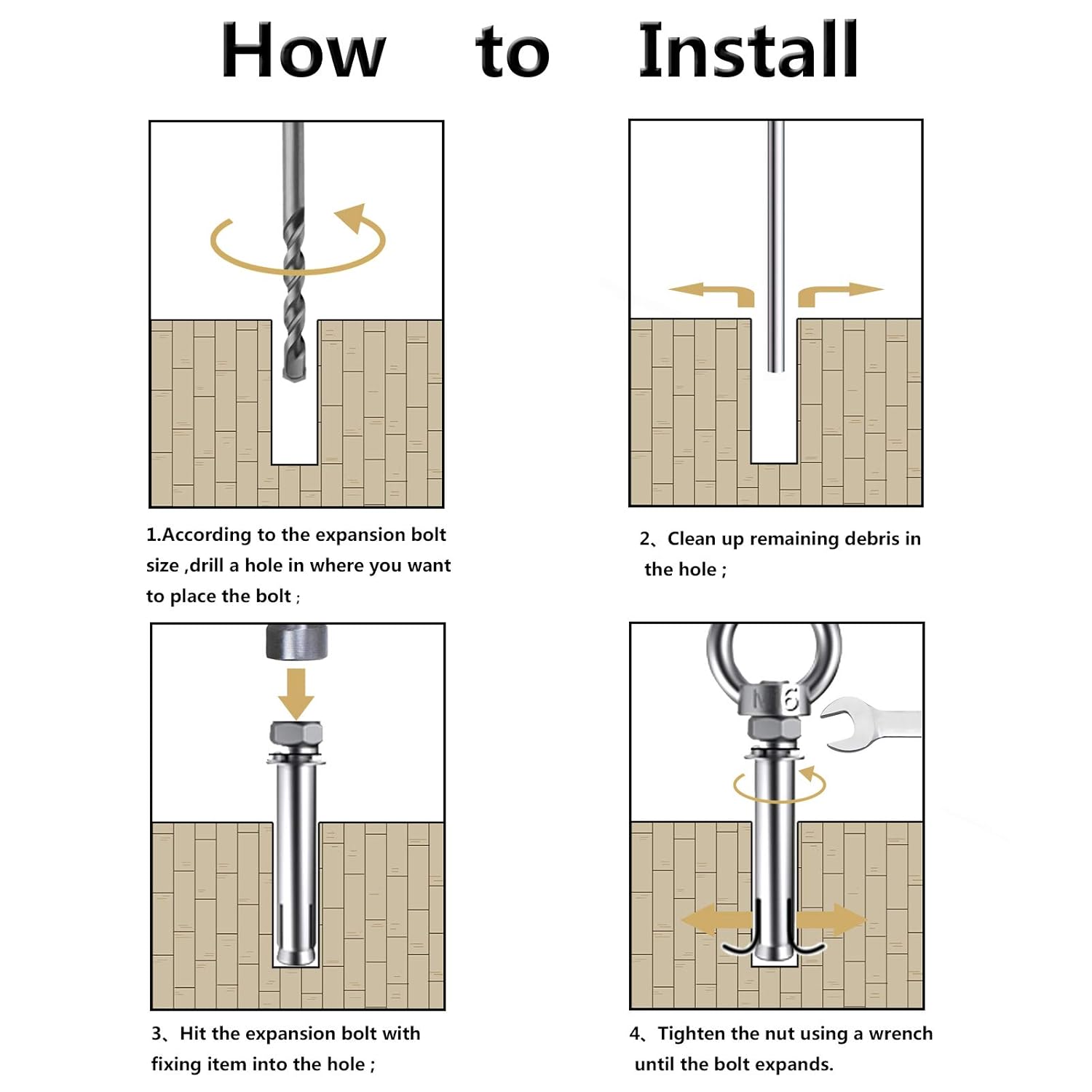 How to Install

1.According to the expansion bolt size ,drill a hole in where you want to place the bolt ;

2、Clean up remaining debris in the hole ;

M6

3、Hit the expansion bolt with fixing item into the hole ;

4、Tighten the nut using a wrench until the bolt expands.