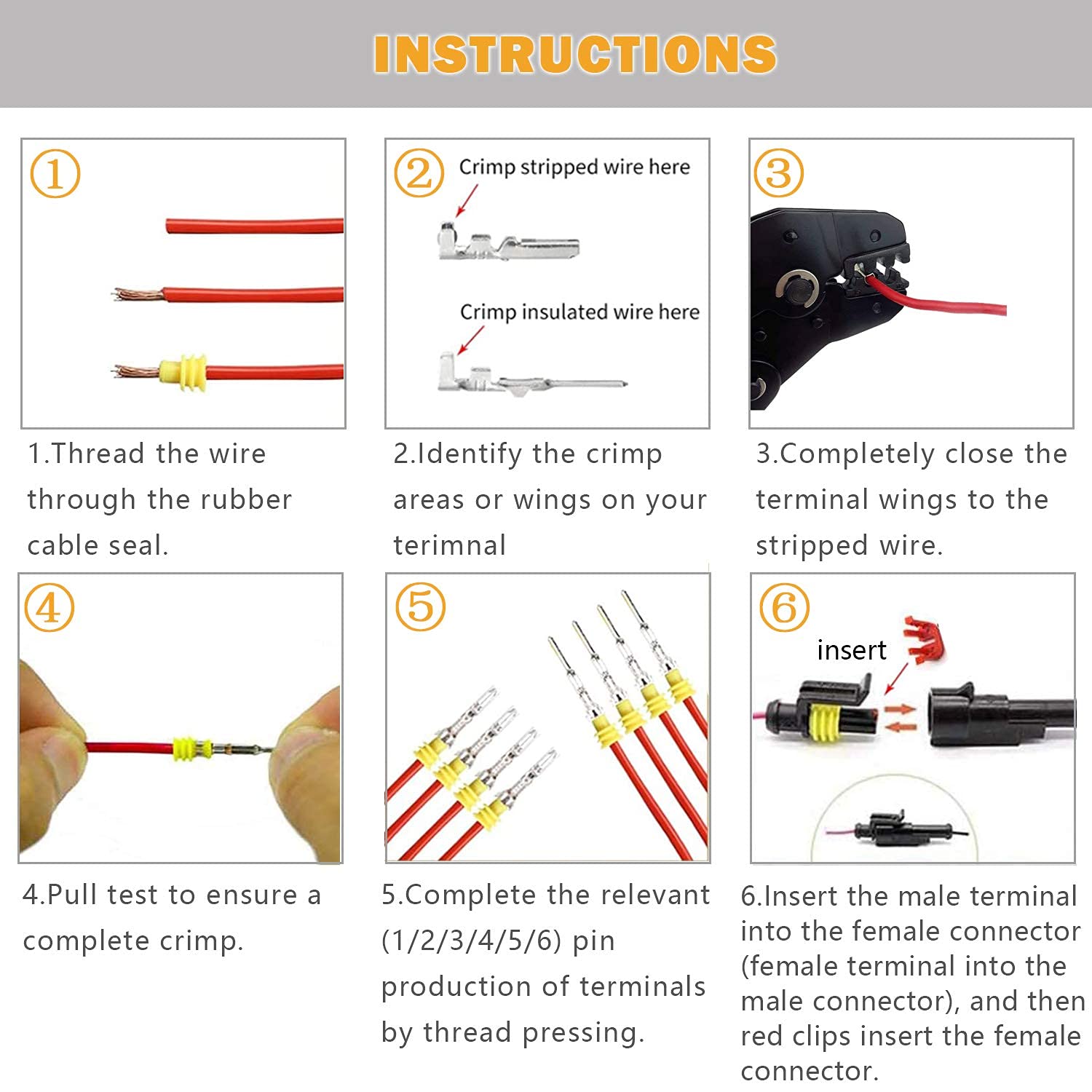 INSTRUCTIONS

①

1.Thread the wire through the rubber cable seal.

②
Crimp stripped wire here
Crimp insulated wire here

2.Identify the crimp areas or wings on your terimnal

③

3.Completely close the terminal wings to the stripped wire.

④

4.Pull test to ensure a complete crimp.

⑤

5.Complete the relevant (1/2/3/4/5/6) pin production of terminals by thread pressing.

⑥
insert

6.Insert the male terminal into the female connector (female terminal into the male connector), and then red clips insert the female connector.