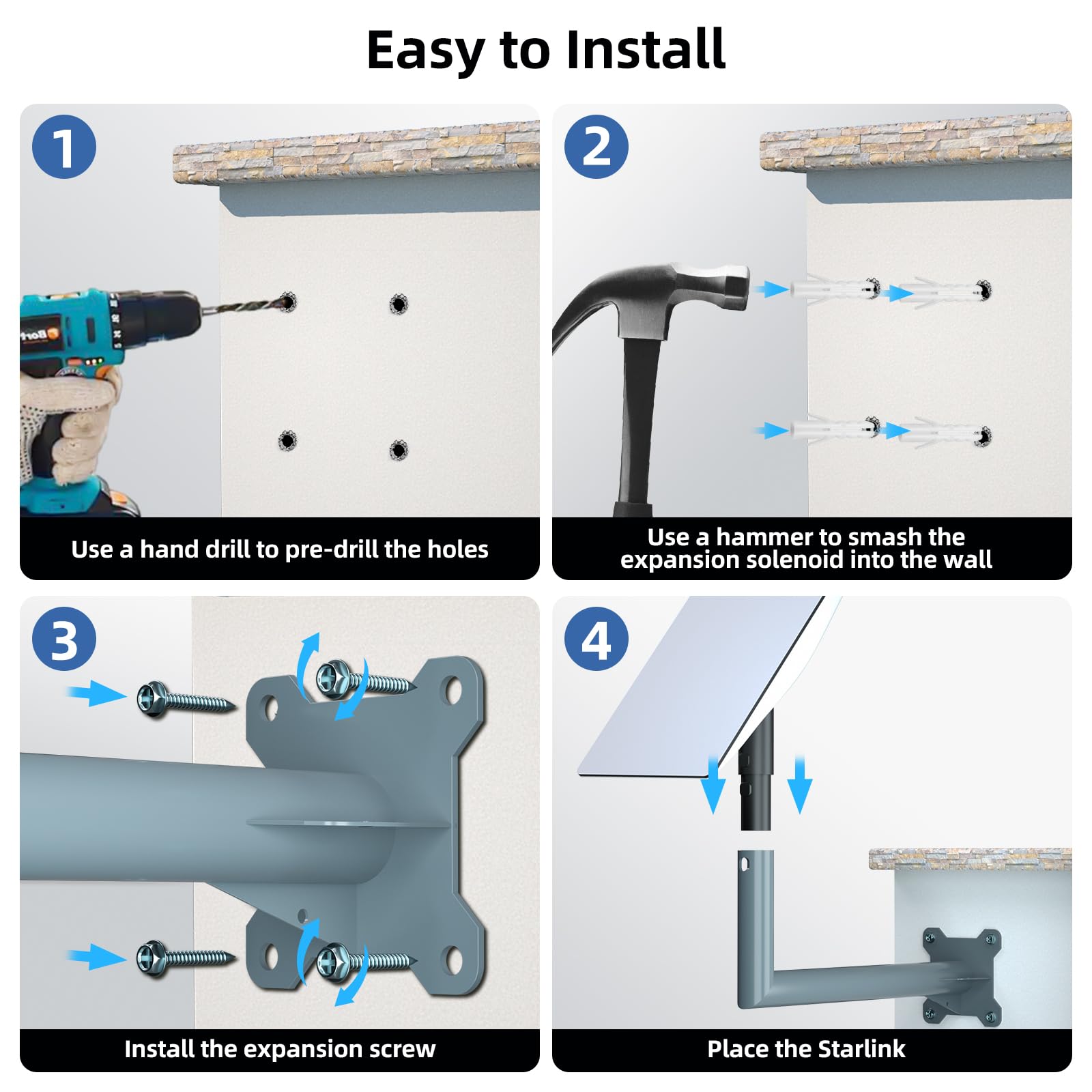 Easy to Install

1

Use a hand drill to pre-drill the holes

2

Use a hammer to smash the expansion solenoid into the wall

3

Install the expansion screw

4

Place the Starlink