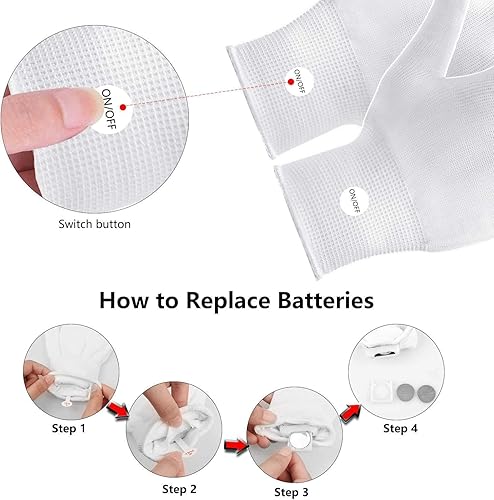 ON/OFF

ON/OFF

ON/OFF

Switch button

How to Replace Batteries

Step 1

Step 2

Step 3

Step 4